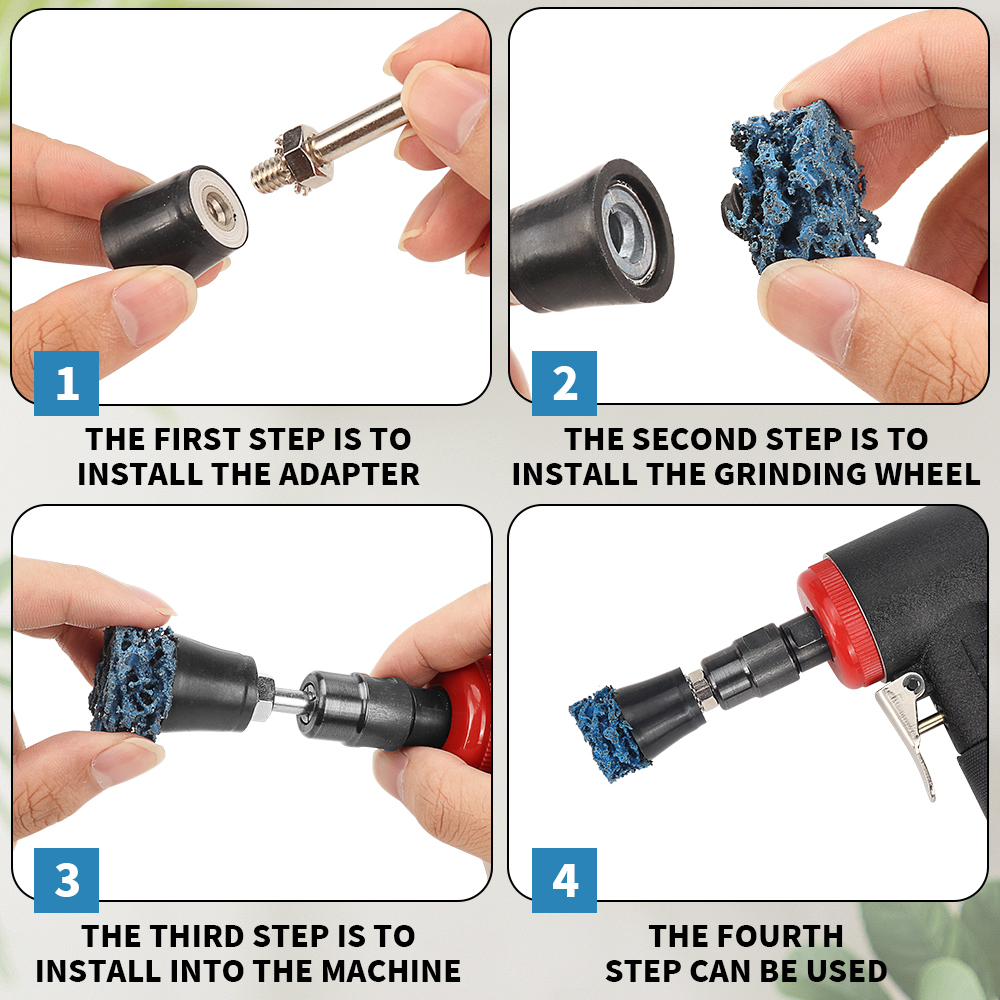 1

THE FIRST STEP IS TO INSTALL THE ADAPTER

2

THE SECOND STEP IS TO INSTALL THE GRINDING WHEEL

3

THE THIRD STEP IS TO INSTALL INTO THE MACHINE

4

THE FOURTH STEP CAN BE USED