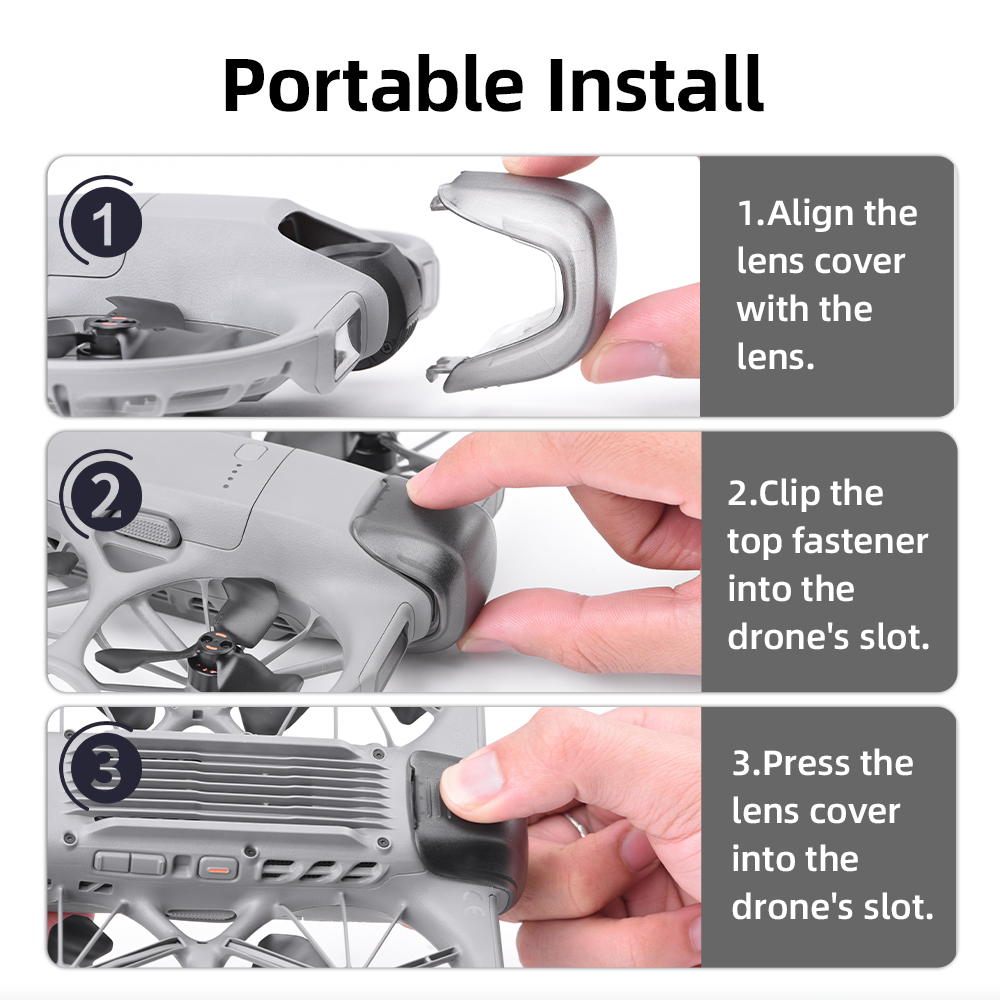 Portable Install

1

1.Align the lens cover with the lens.

2

2.Clip the top fastener into the drone's slot.

3

3.Press the lens cover into the drone's slot.