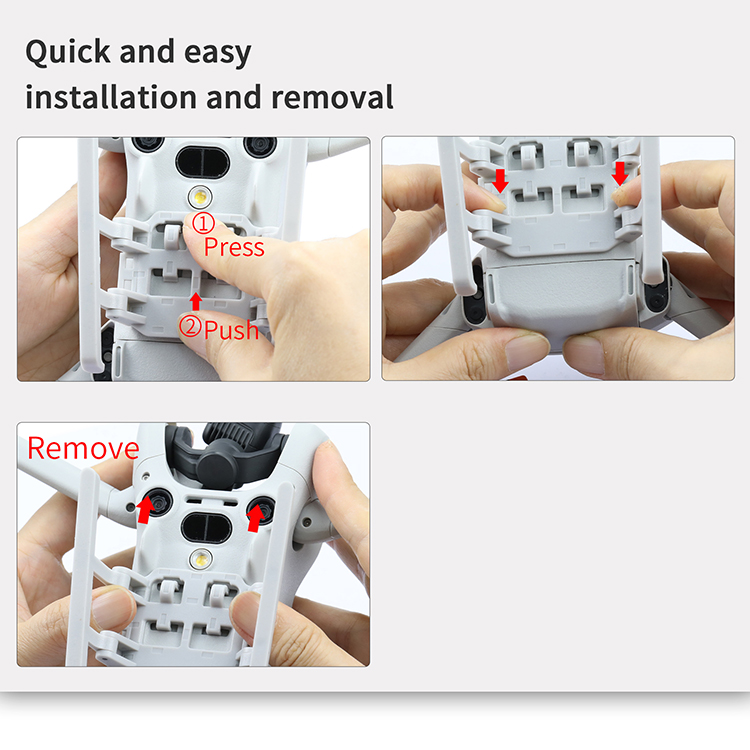 Quick and easy installation and removal

① Press

② Push

Remove