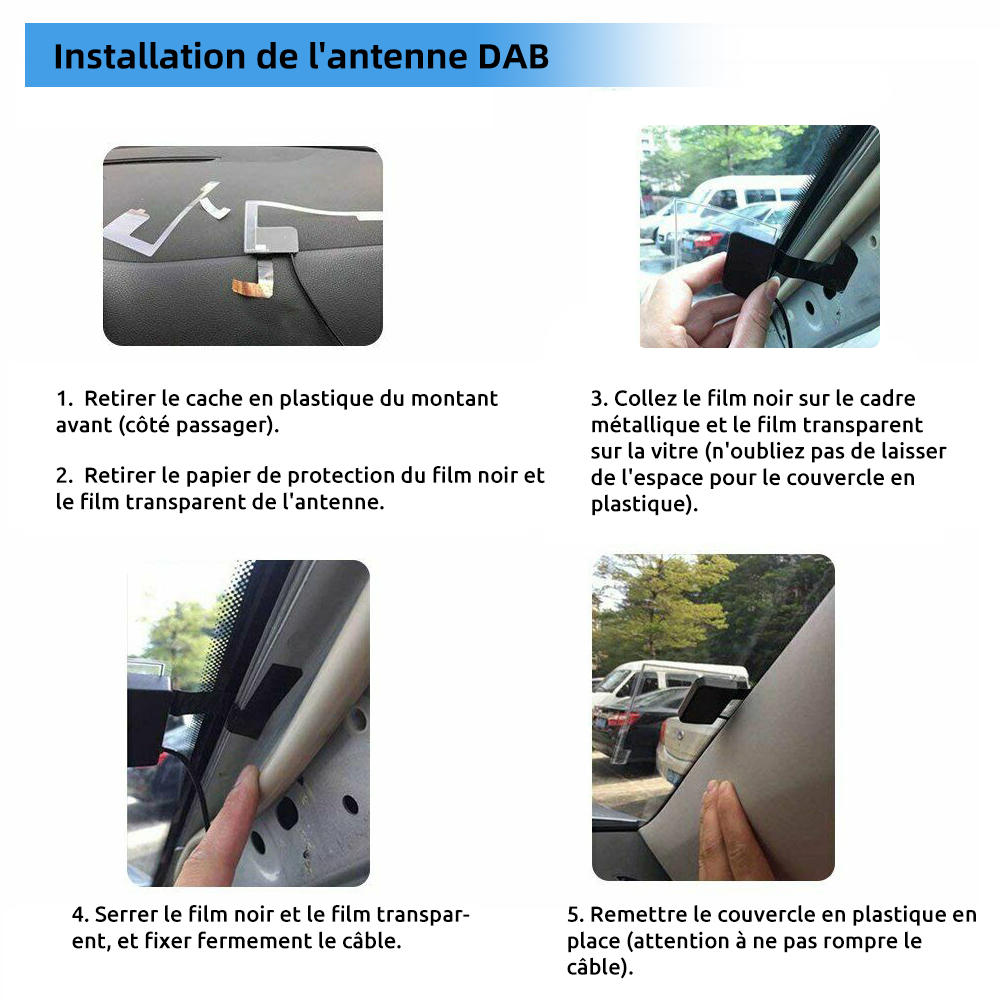 Installation de l'antenne DAB

1. Retirer le cache en plastique du montant avant (côté passager).

2. Retirer le papier de protection du film noir et le film transparent de l'antenne.

3. Collez le film noir sur le cadre métallique et le film transparent sur la vitre (n'oubliez pas de laisser de l'espace pour le couvercle en plastique).

4. Serrer le film noir et le film transparent, et fixer fermement le câble.

5. Remettre le couvercle en plastique en place (attention à ne pas rompre le câble).