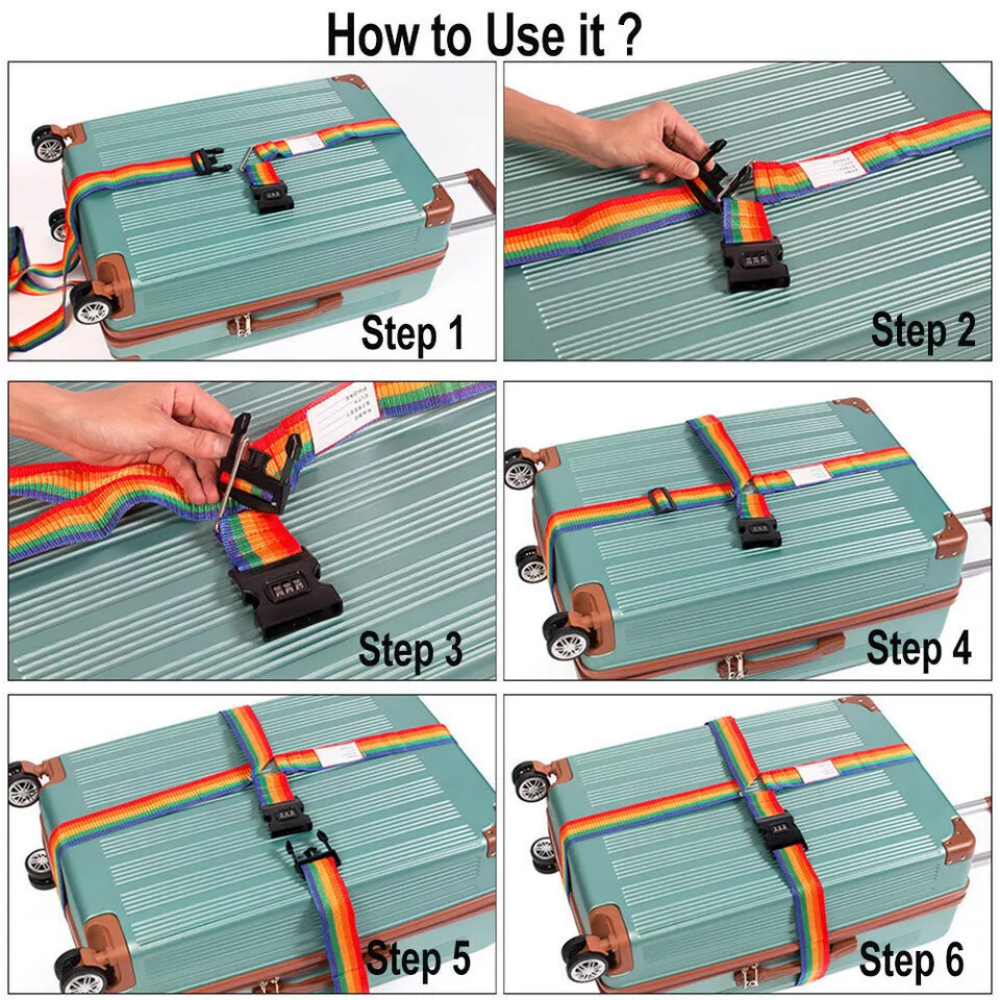 How to Use it ?

Step 1

Step 2

Step 3

Step 4

Step 5

Step 6