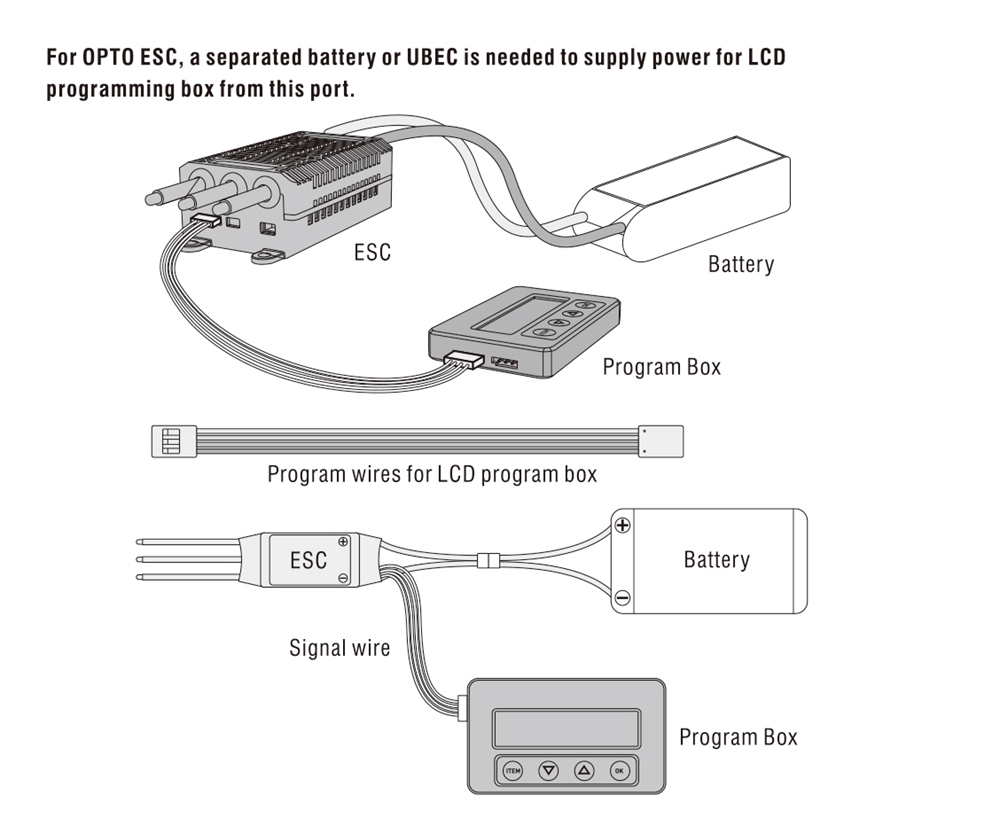 For OPTO ESC, a separated battery or UBEC is needed to supply power for LCD programming box from this port.

ESC

Battery

Program Box

Program wires for LCD program box

ESC

Battery

Signal wire

Program Box

ITEM

OK