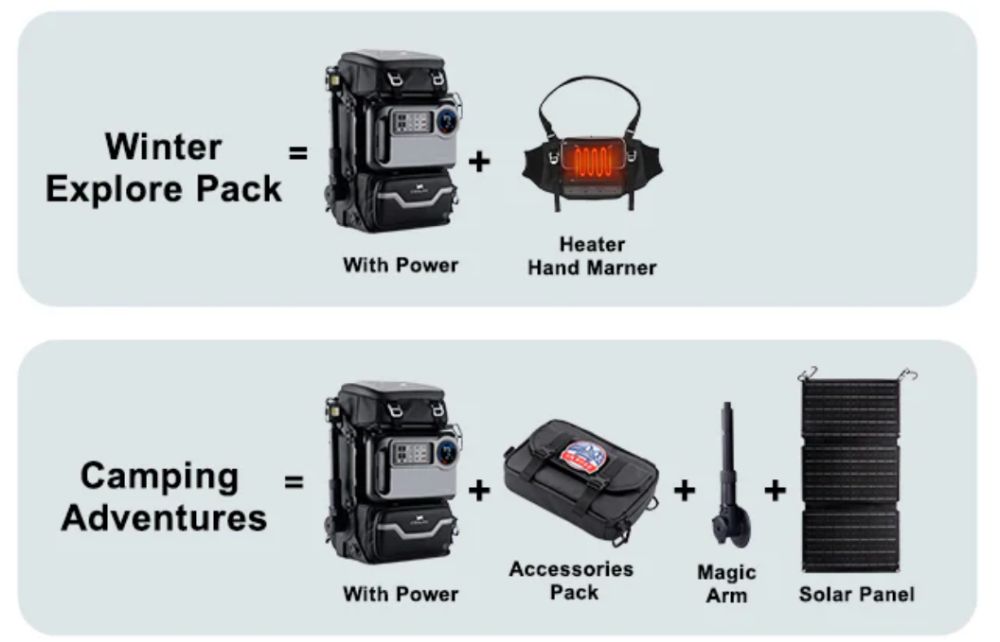 Winter Explore Pack = With Power + Heater Hand Marner

Camping Adventures = With Power + Accessories Pack + Magic Arm + Solar Panel