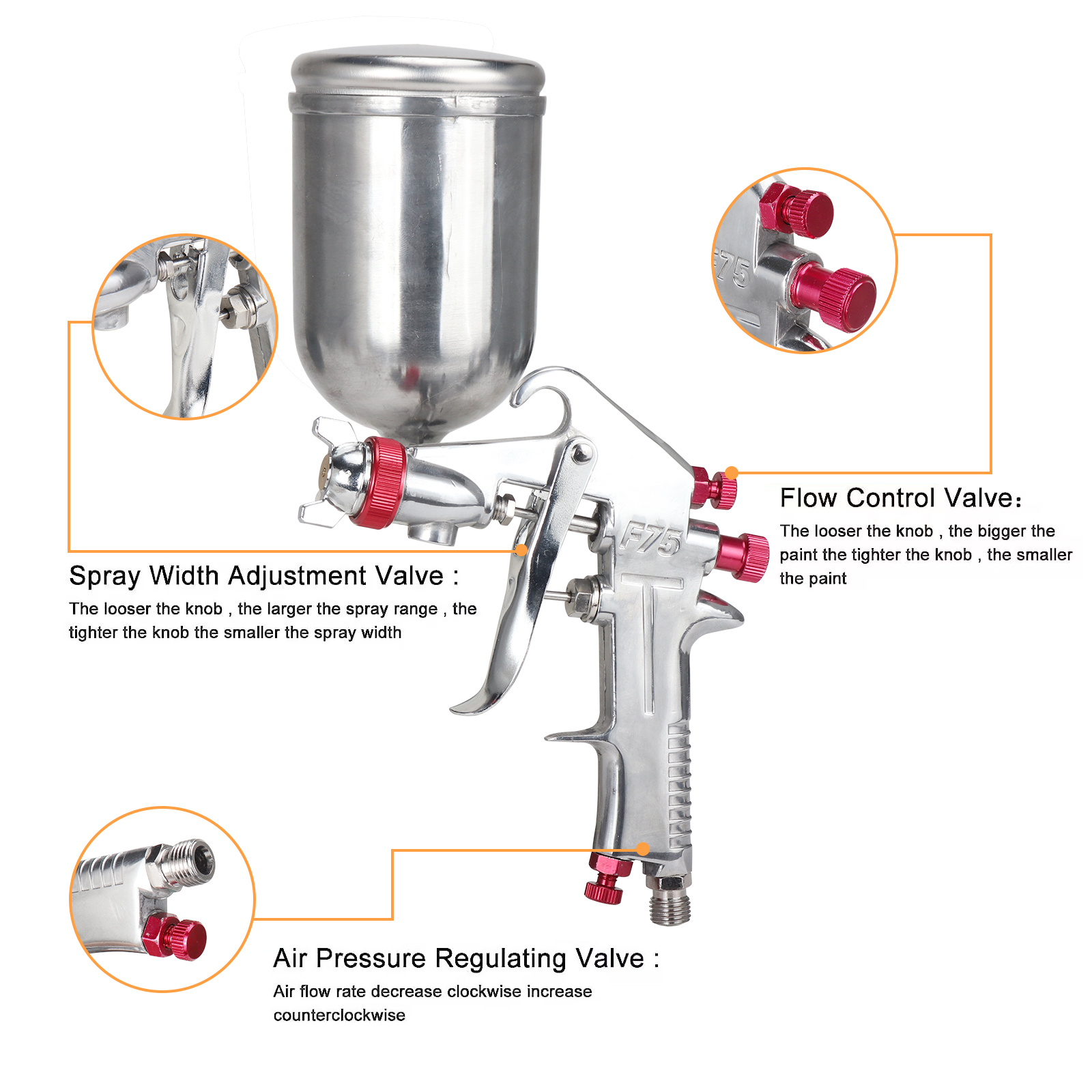 F75

Flow Control Valve:

The looser the knob , the bigger the paint the tighter the knob , the smaller the paint

Spray Width Adjustment Valve :

The looser the knob , the larger the spray range , the tighter the knob the smaller the spray width

Air Pressure Regulating Valve :

Air flow rate decrease clockwise increase counterclockwise