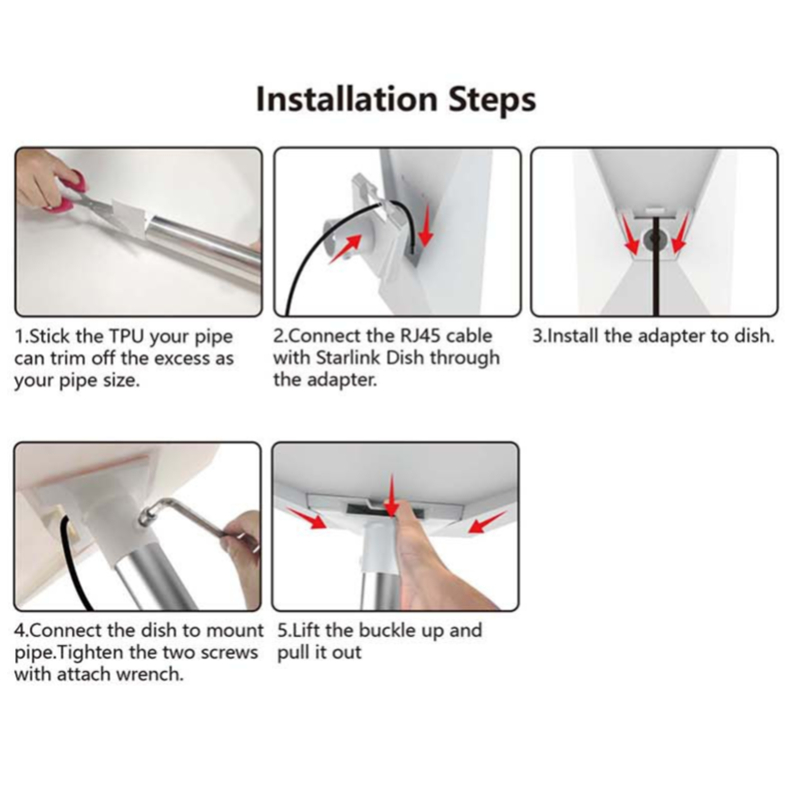 Installation Steps

1.Stick the TPU your pipe can trim off the excess as your pipe size.

2.Connect the RJ45 cable with Starlink Dish through the adapter.

3.Install the adapter to dish.

4.Connect the dish to mount pipe.Tighten the two screws with attach wrench.

5.Lift the buckle up and pull it out