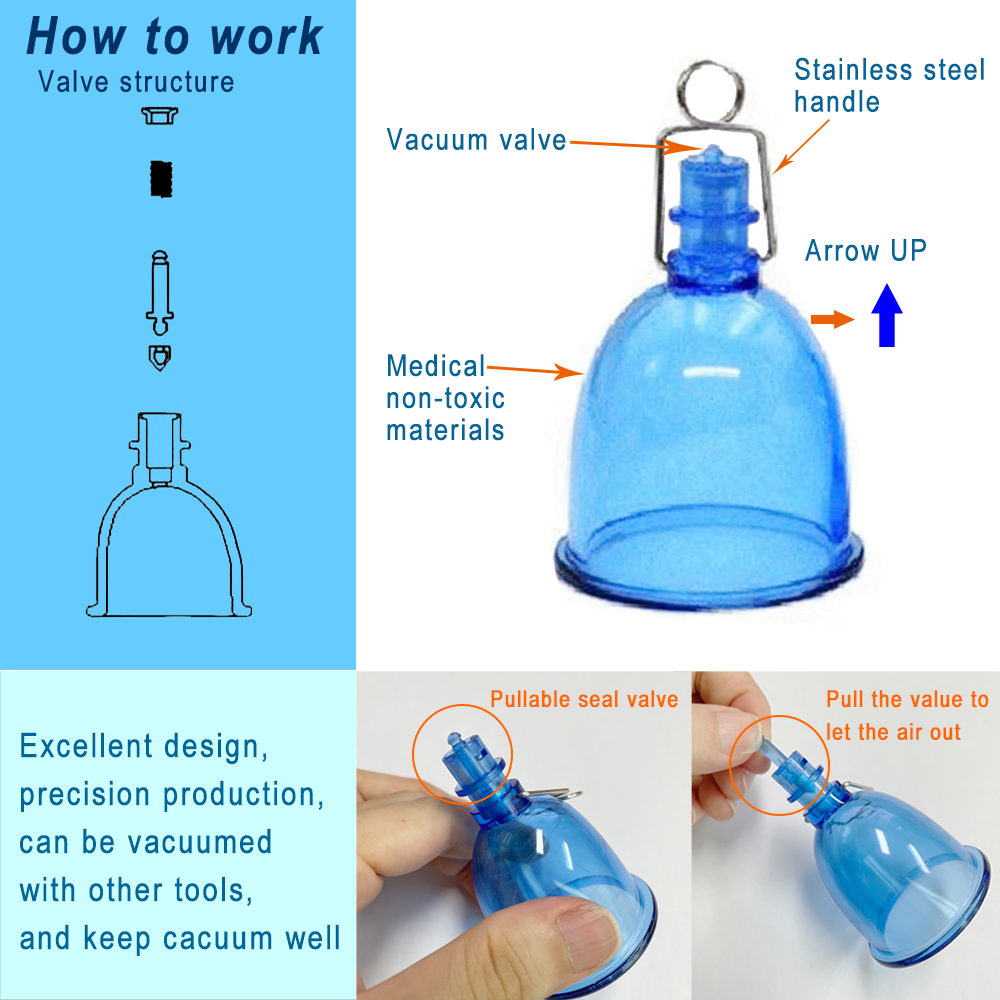 How to work
Valve structure

Vacuum valve
Stainless steel handle
Arrow UP
Medical non-toxic materials

Excellent design, precision production, can be vacuumed with other tools, and keep cacuum well

Pullable seal valve

Pull the value to let the air out