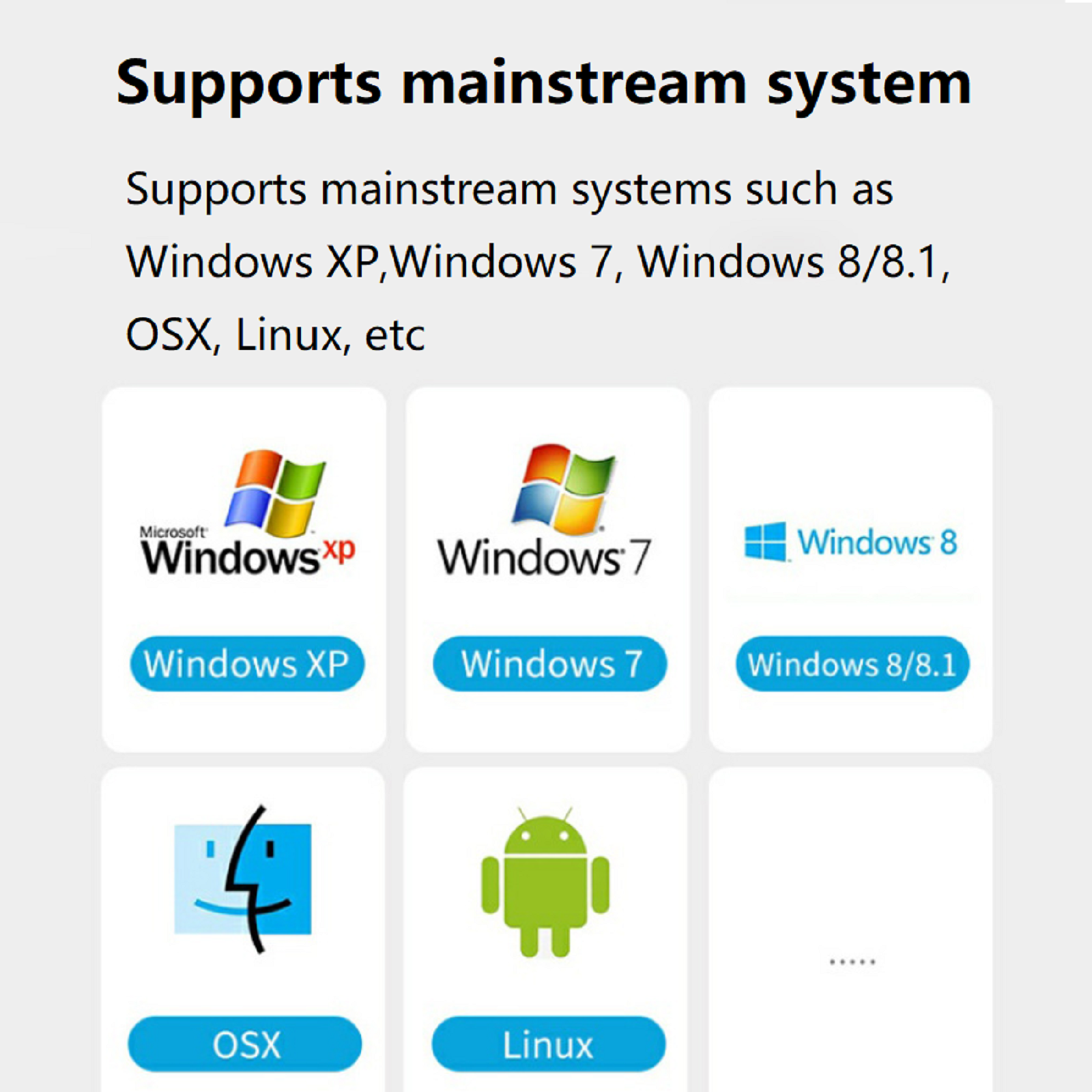 Supports mainstream system

Supports mainstream systems such as Windows XP,Windows 7, Windows 8/8.1, OSX, Linux, etc

Microsoft
Windows xp

Windows XP

Windows 7

Windows 7

Windows 8

Windows 8/8.1

OSX

Linux

.....