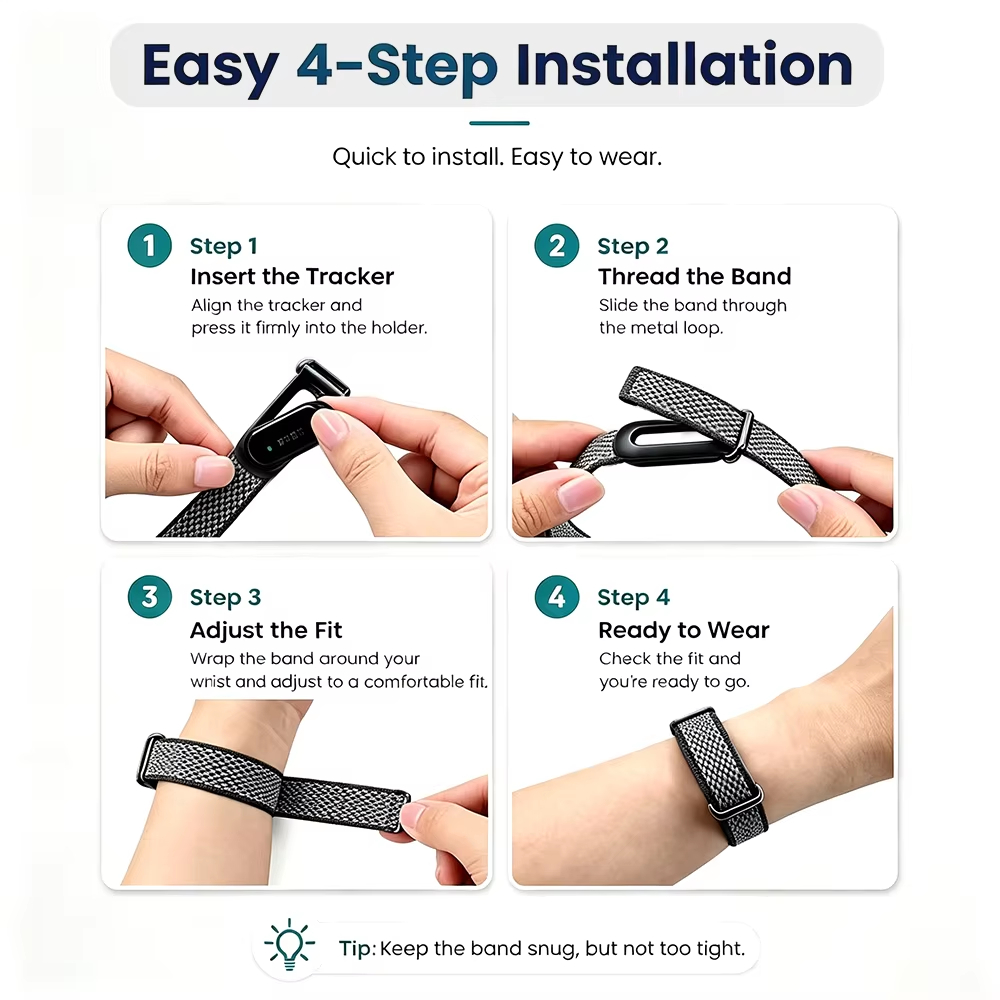 Easy 4-Step Installation

Quick to install. Easy to wear.

1 Step 1
Insert the Tracker
Align the tracker and press it firmly into the holder.

2 Step 2
Thread the Band
Slide the band through the metal loop.

3 Step 3
Adjust the Fit
Wrap the band around your wrist and adjust to a comfortable fit.

4 Step 4
Ready to Wear
Check the fit and you're ready to go.

Tip: Keep the band snug, but not too tight.