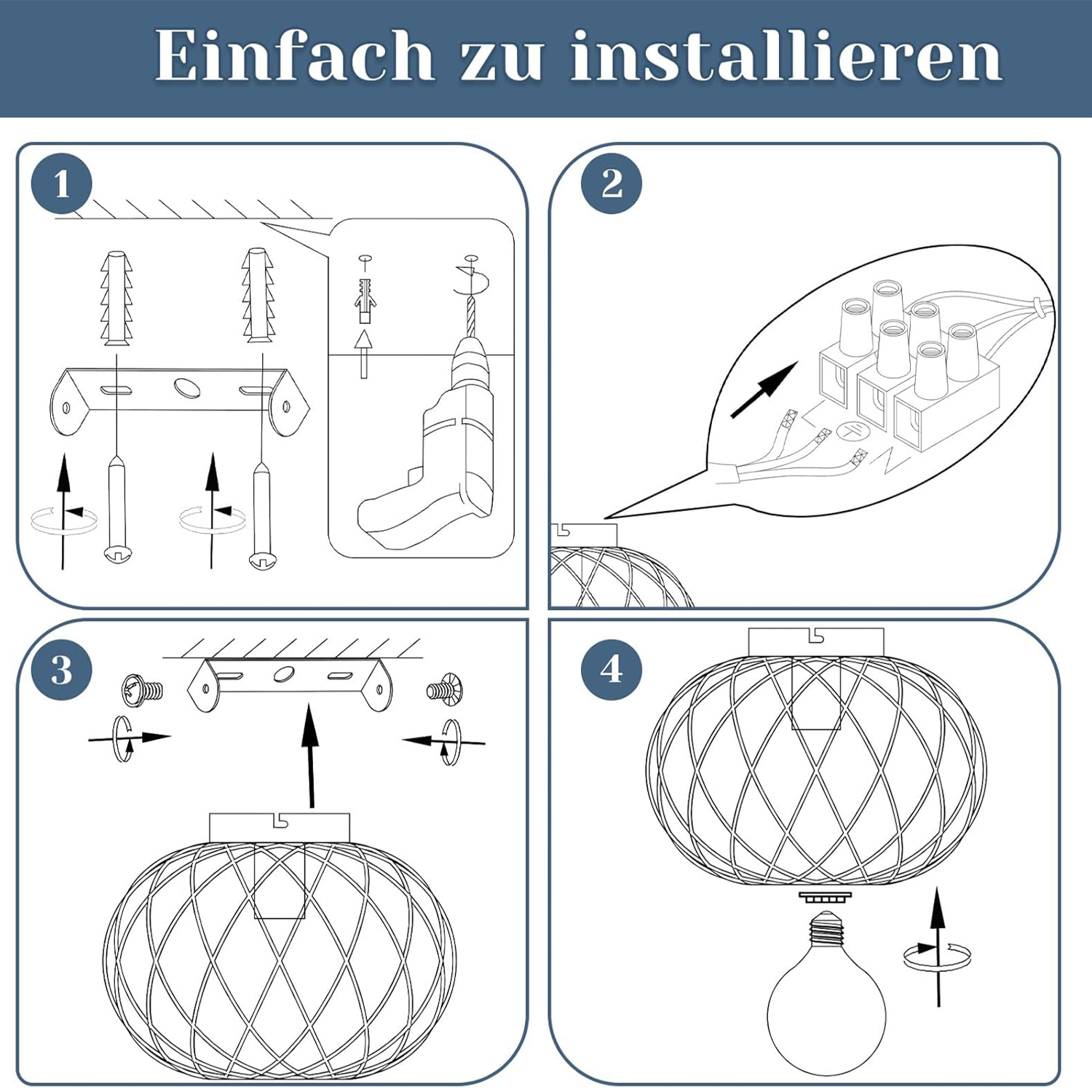 Einfach zu installieren

1

2

L

N

3

4