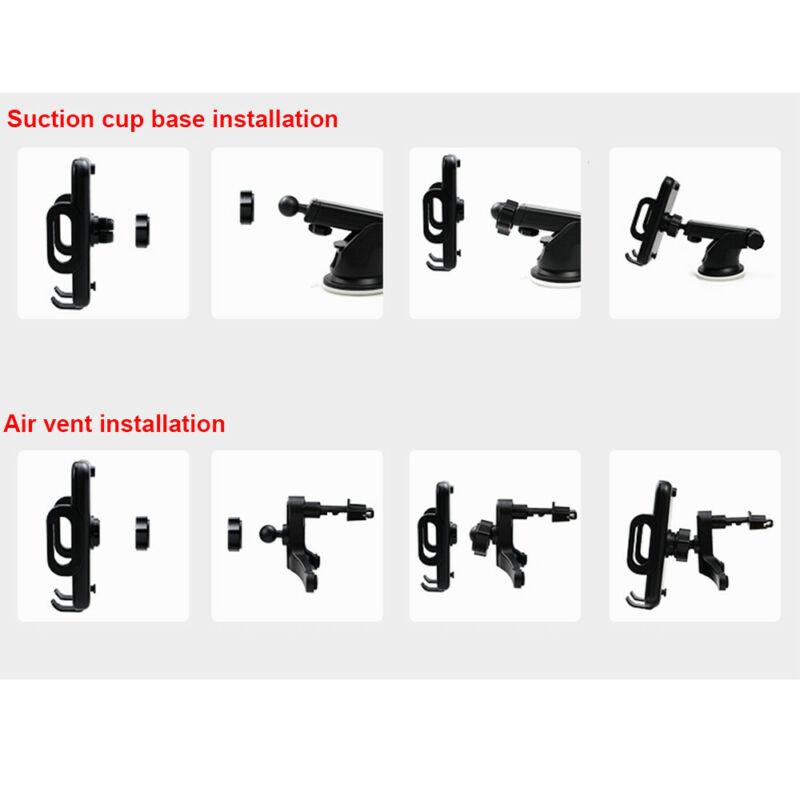 Suction cup base installation

Air vent installation