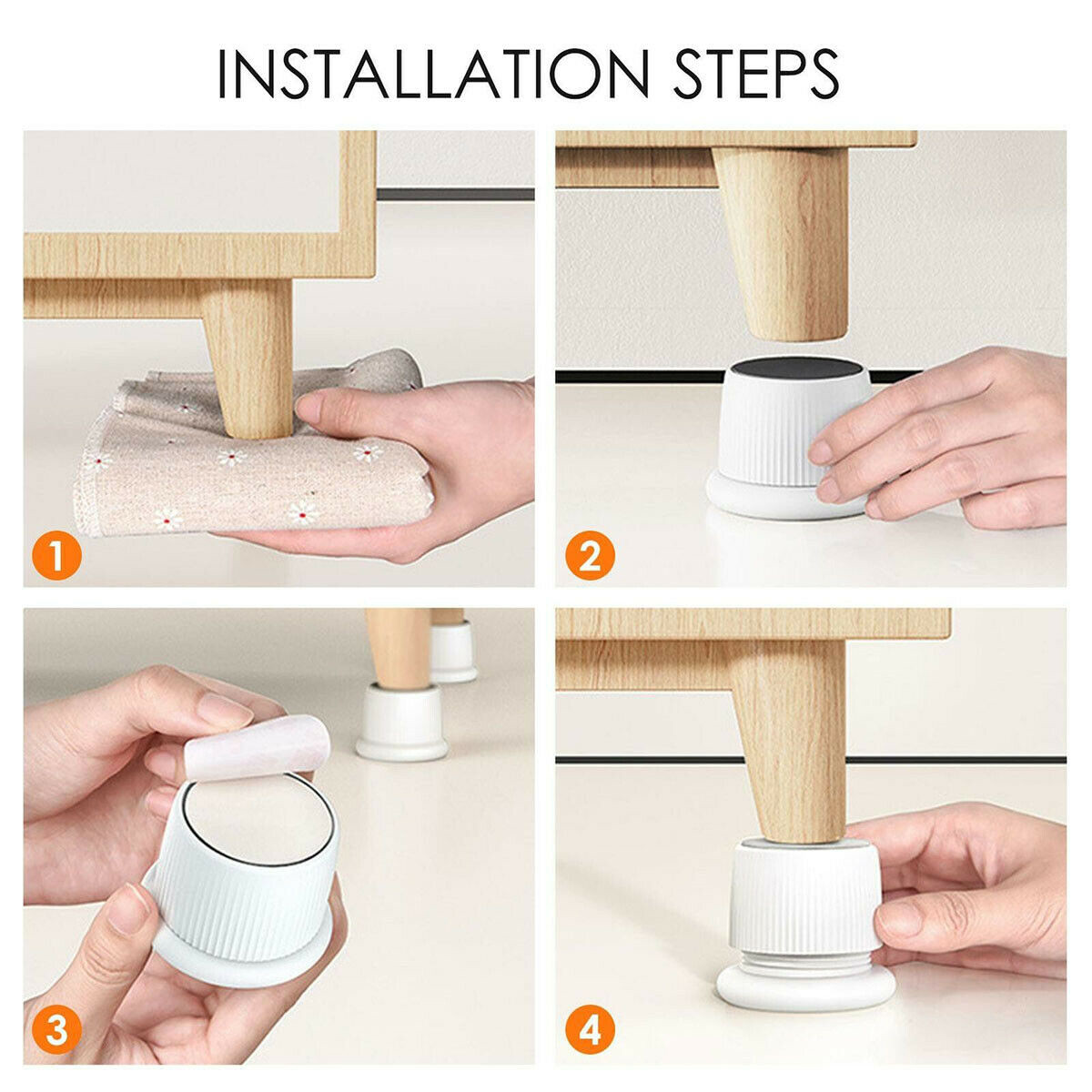 INSTALLATION STEPS

1

2

3

4