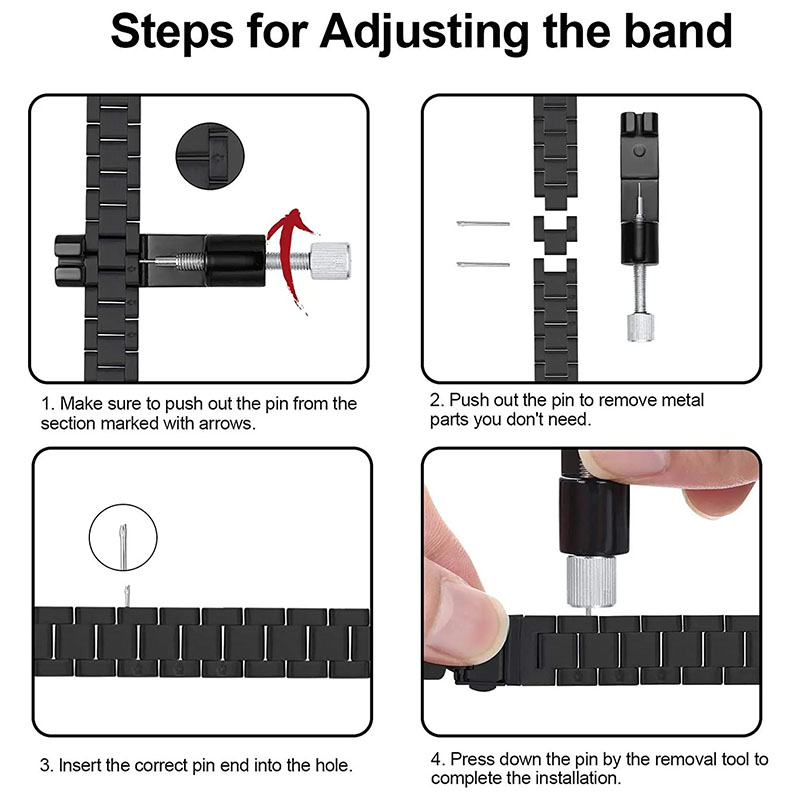 Steps for Adjusting the band

1. Make sure to push out the pin from the section marked with arrows.

2. Push out the pin to remove metal parts you don't need.

3. Insert the correct pin end into the hole.

4. Press down the pin by the removal tool to complete the installation.