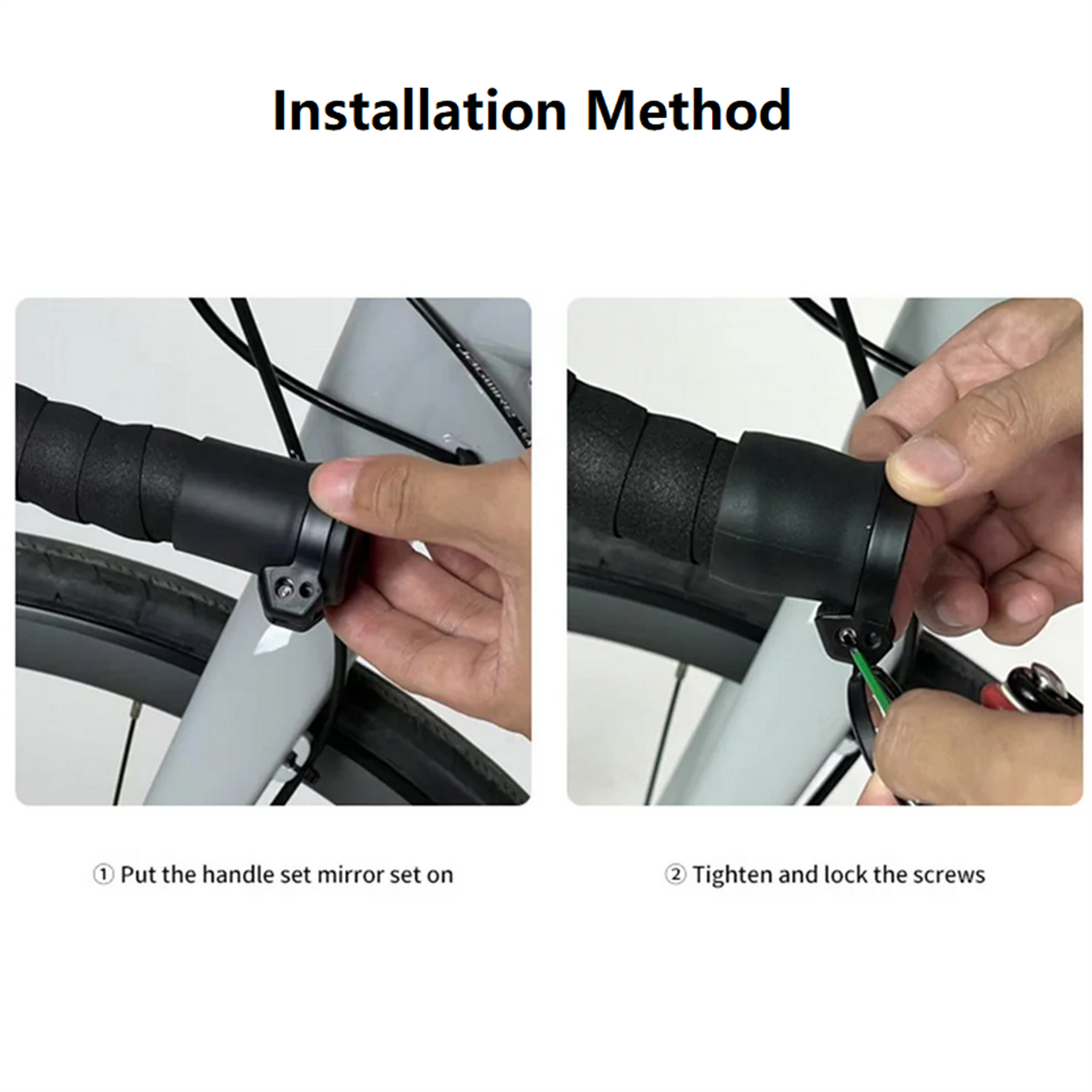 Installation Method

① Put the handle set mirror set on

② Tighten and lock the screws