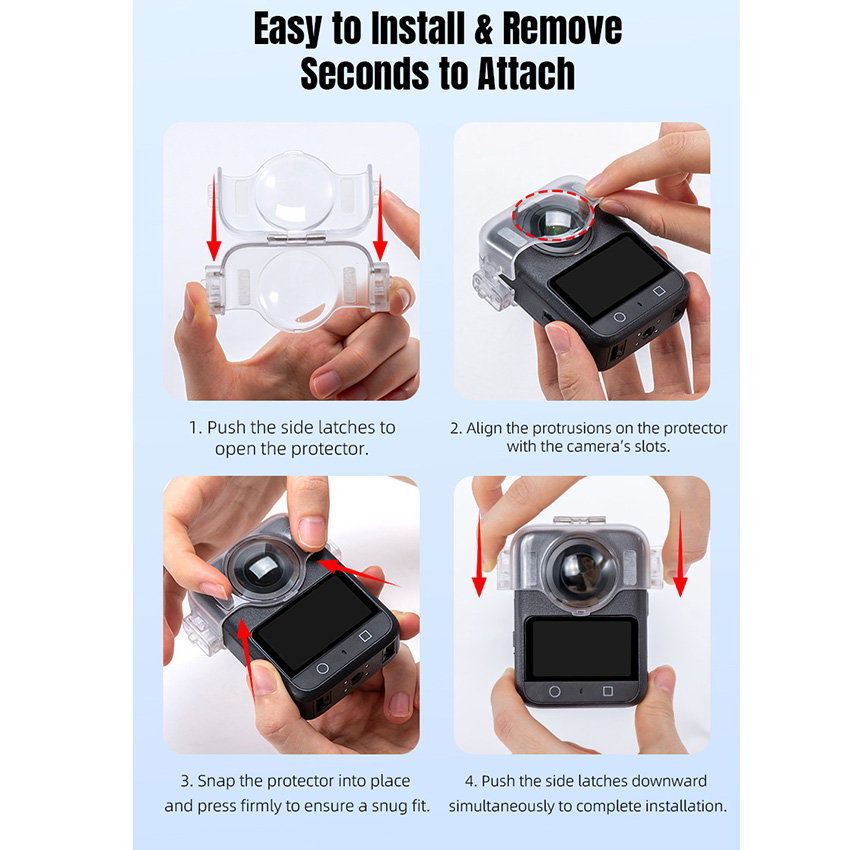 Easy to Install & Remove
Seconds to Attach

1. Push the side latches to open the protector.

2. Align the protrusions on the protector with the camera's slots.

3. Snap the protector into place and press firmly to ensure a snug fit.

4. Push the side latches downward simultaneously to complete installation.