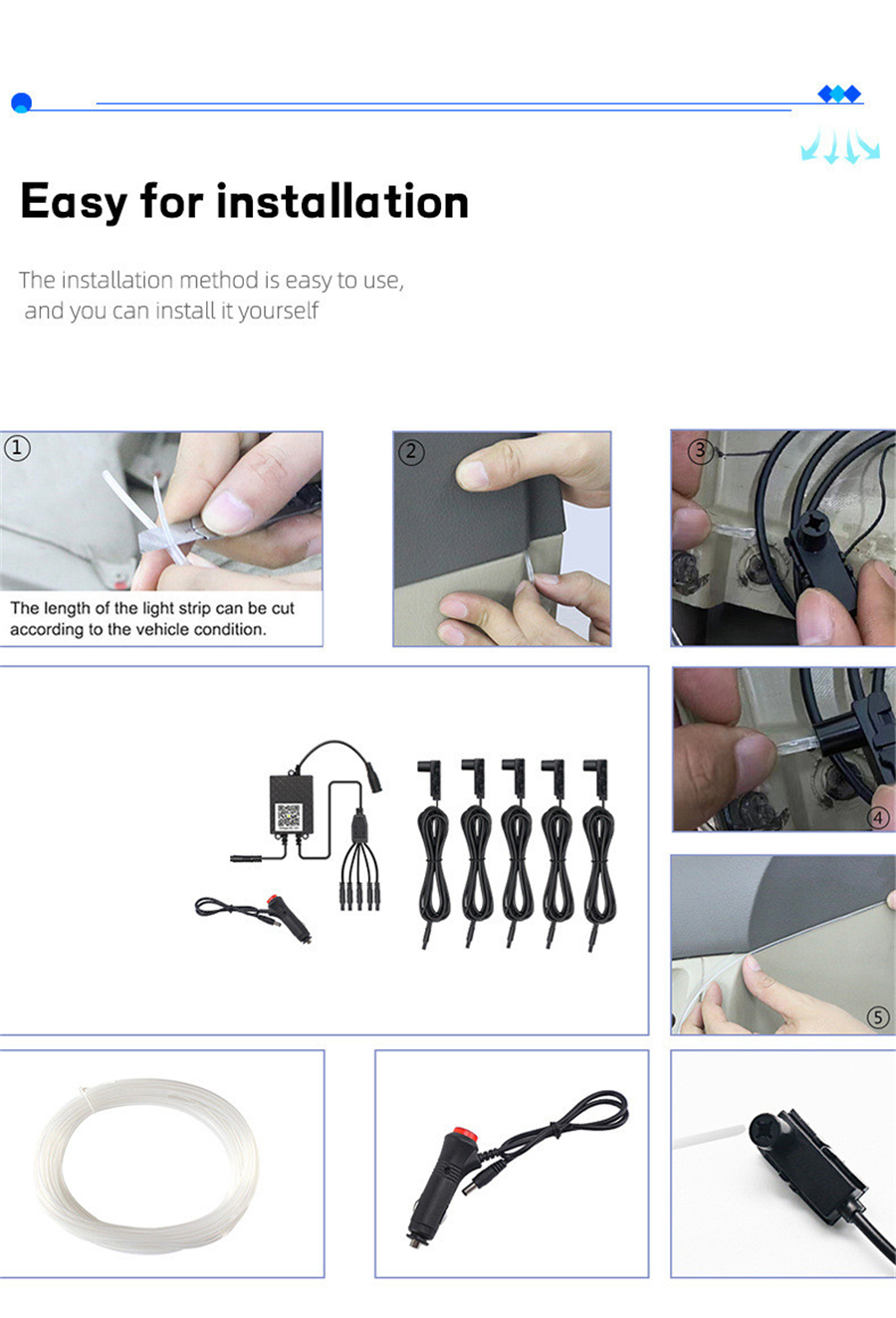 Easy for installation

The installation method is easy to use,
and you can install it yourself

①
The length of the light strip can be cut according to the vehicle condition.

②

③

④

⑤