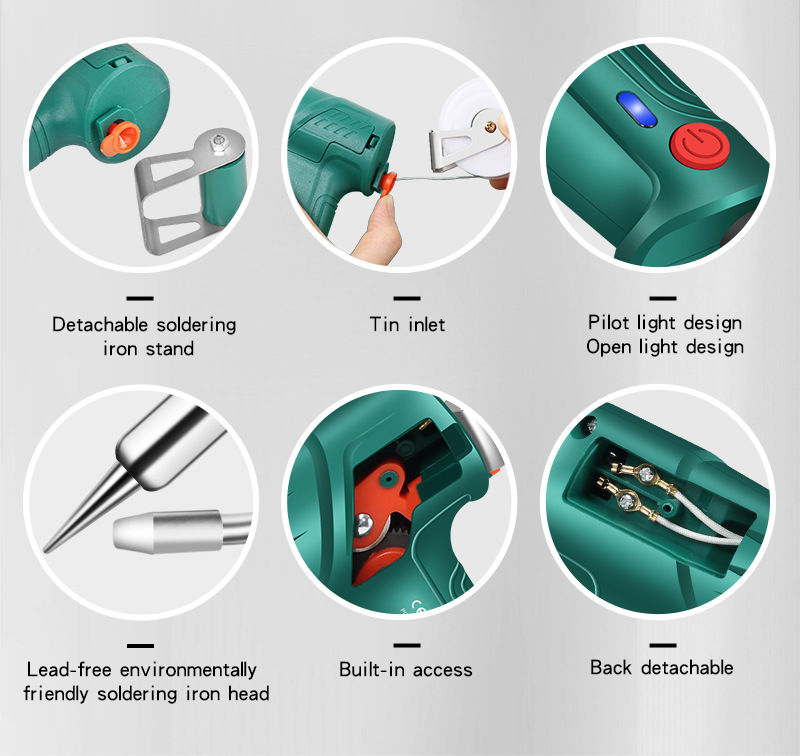 Detachable soldering iron stand

Tin inlet

Pilot light design
Open light design

Lead-free environmentally friendly soldering iron head

Built-in access

Back detachable