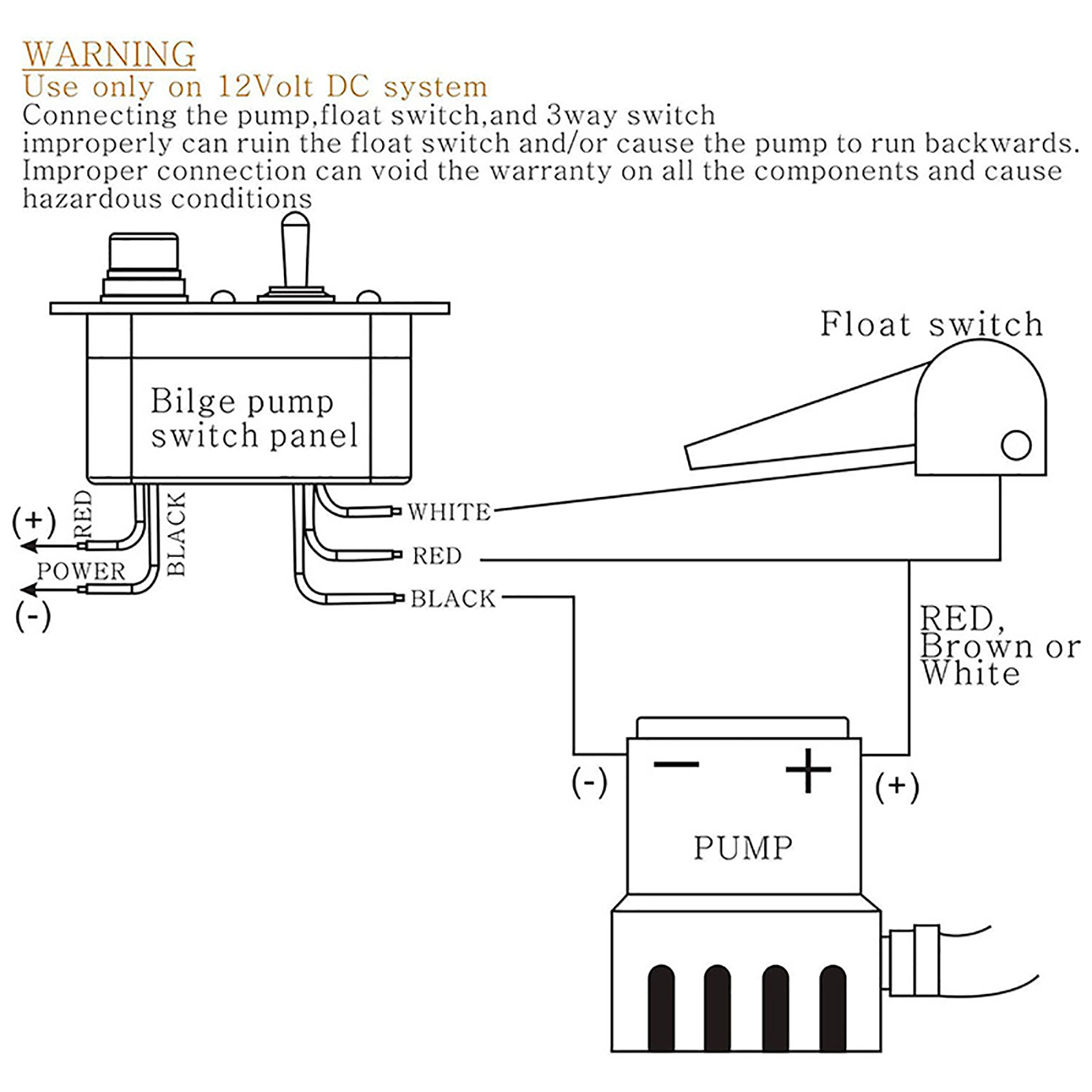 WARNING
Use only on 12Volt DC system
Connecting the pump,float switch,and 3way switch improperly can ruin the float switch and/or cause the pump to run backwards. Improper connection can void the warranty on all the components and cause hazardous conditions

Bilge pump switch panel

Float switch

(+)
RED
POWER
BLACK
(-)

WHITE
RED
BLACK

RED, Brown or White

(-)
−
+
(+)
PUMP