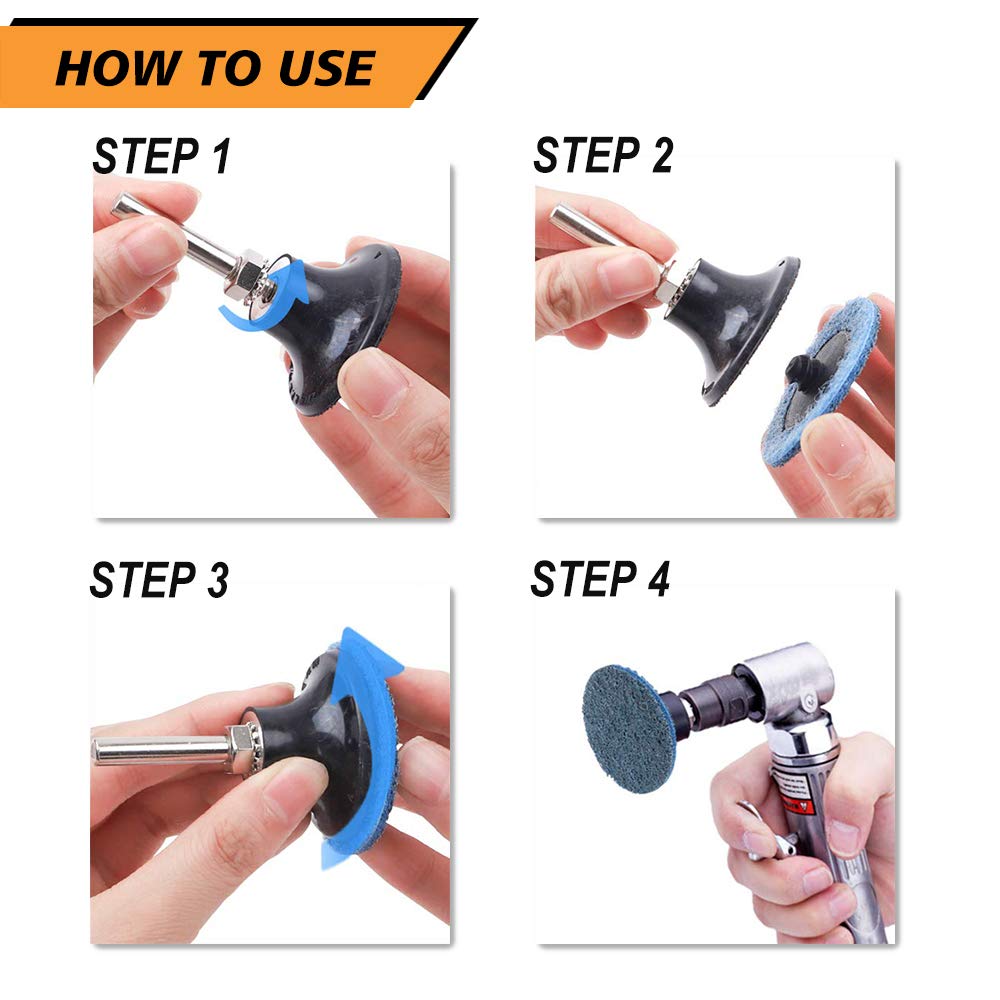 HOW TO USE

STEP 1

STEP 2

STEP 3

STEP 4