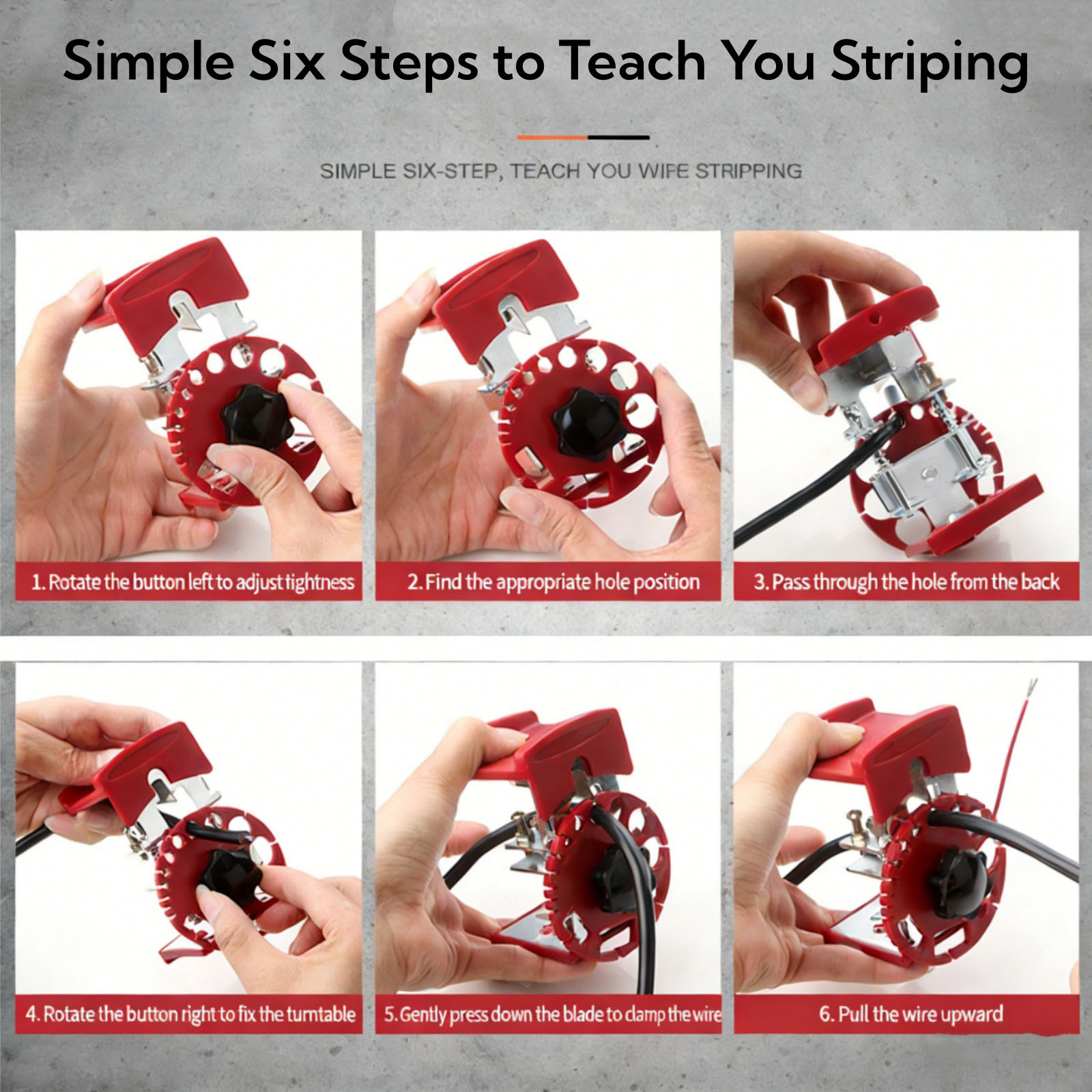 Simple Six Steps to Teach You Striping

SIMPLE SIX-STEP, TEACH YOU WIFE STRIPPING

1. Rotate the button left to adjust tightness

2. Find the appropriate hole position

3. Pass through the hole from the back

4. Rotate the button right to fix the turntable

5. Gently press down the blade to clamp the wire

6. Pull the wire upward