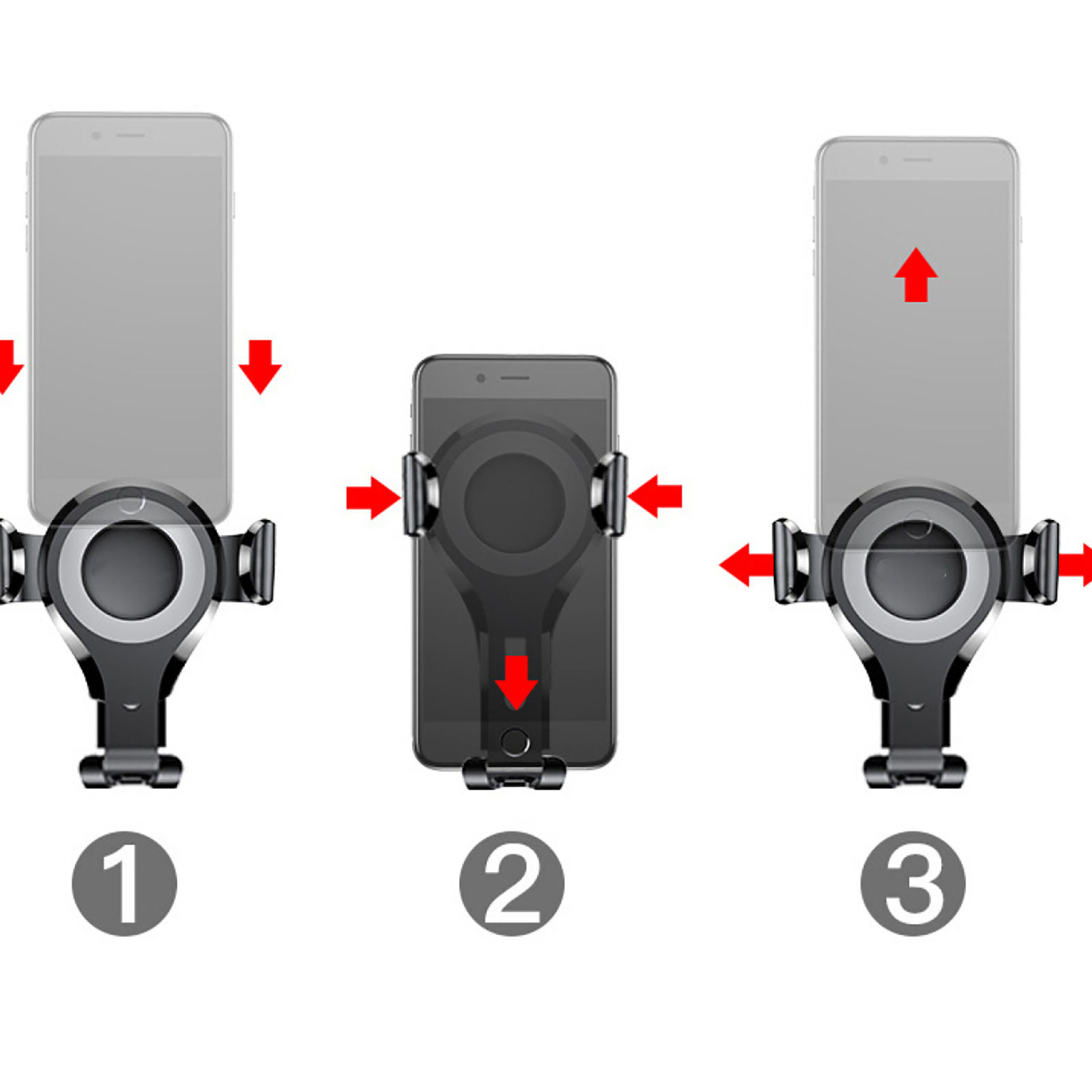 1

2

3