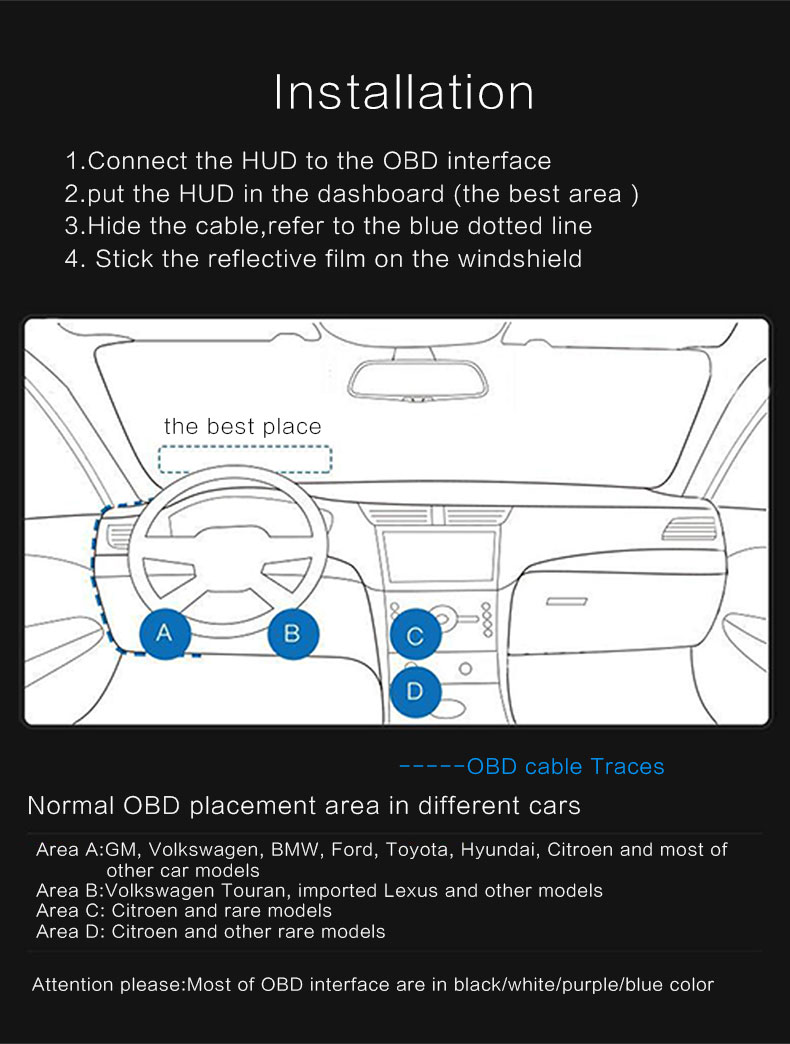 Installation

1.Connect the HUD to the OBD interface
2.put the HUD in the dashboard (the best area )
3.Hide the cable,refer to the blue dotted line
4. Stick the reflective film on the windshield

the best place

A
B
C
D

-----OBD cable Traces

Normal OBD placement area in different cars

Area A:GM, Volkswagen, BMW, Ford, Toyota, Hyundai, Citroen and most of other car models
Area B:Volkswagen Touran, imported Lexus and other models
Area C: Citroen and rare models
Area D: Citroen and other rare models

Attention please:Most of OBD interface are in black/white/purple/blue color