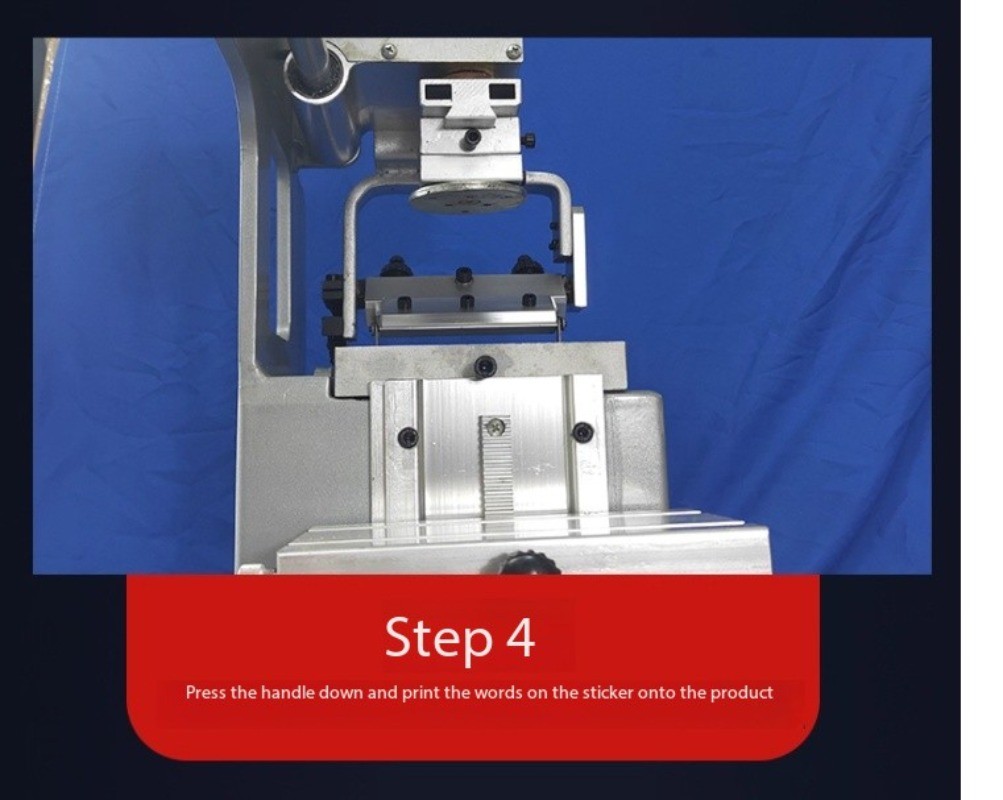 Step 4

Press the handle down and print the words on the sticker onto the product