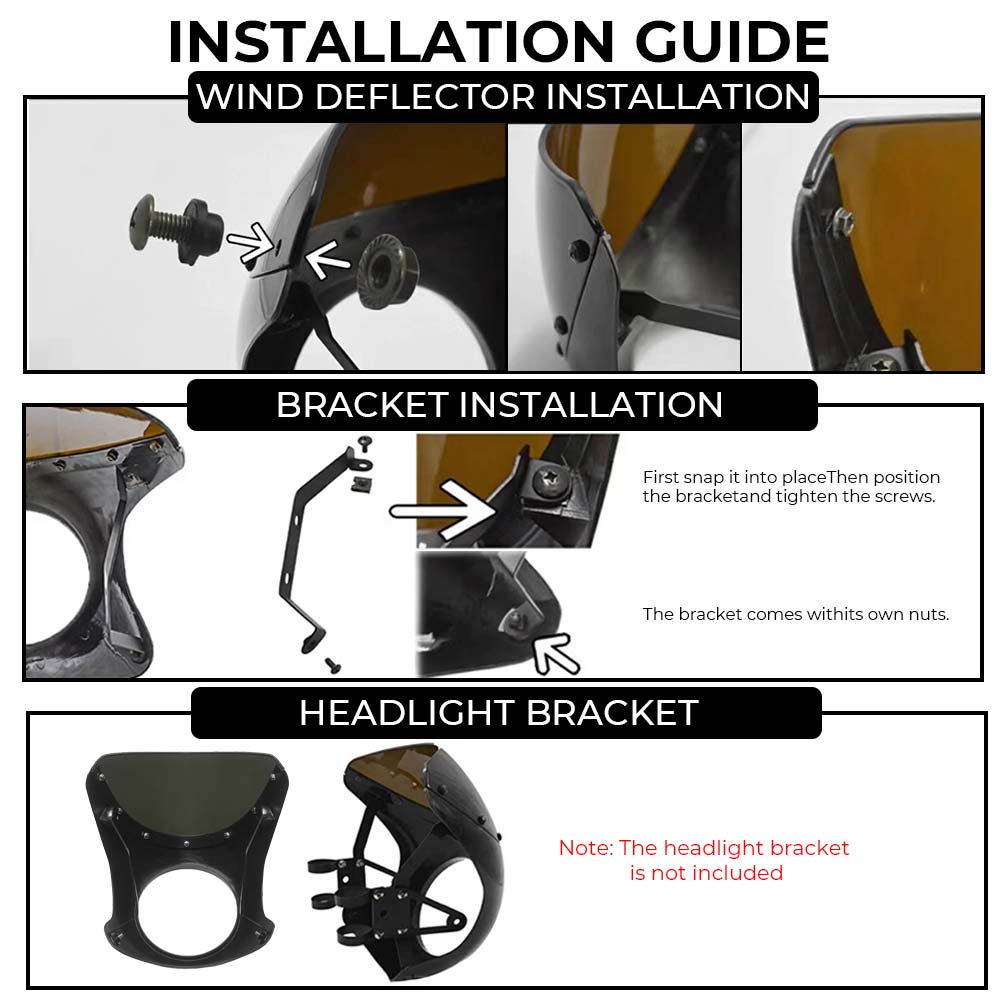 INSTALLATION GUIDE

WIND DEFLECTOR INSTALLATION

BRACKET INSTALLATION

First snap it into placeThen position the bracketand tighten the screws.

The bracket comes withits own nuts.

HEADLIGHT BRACKET

Note: The headlight bracket is not included