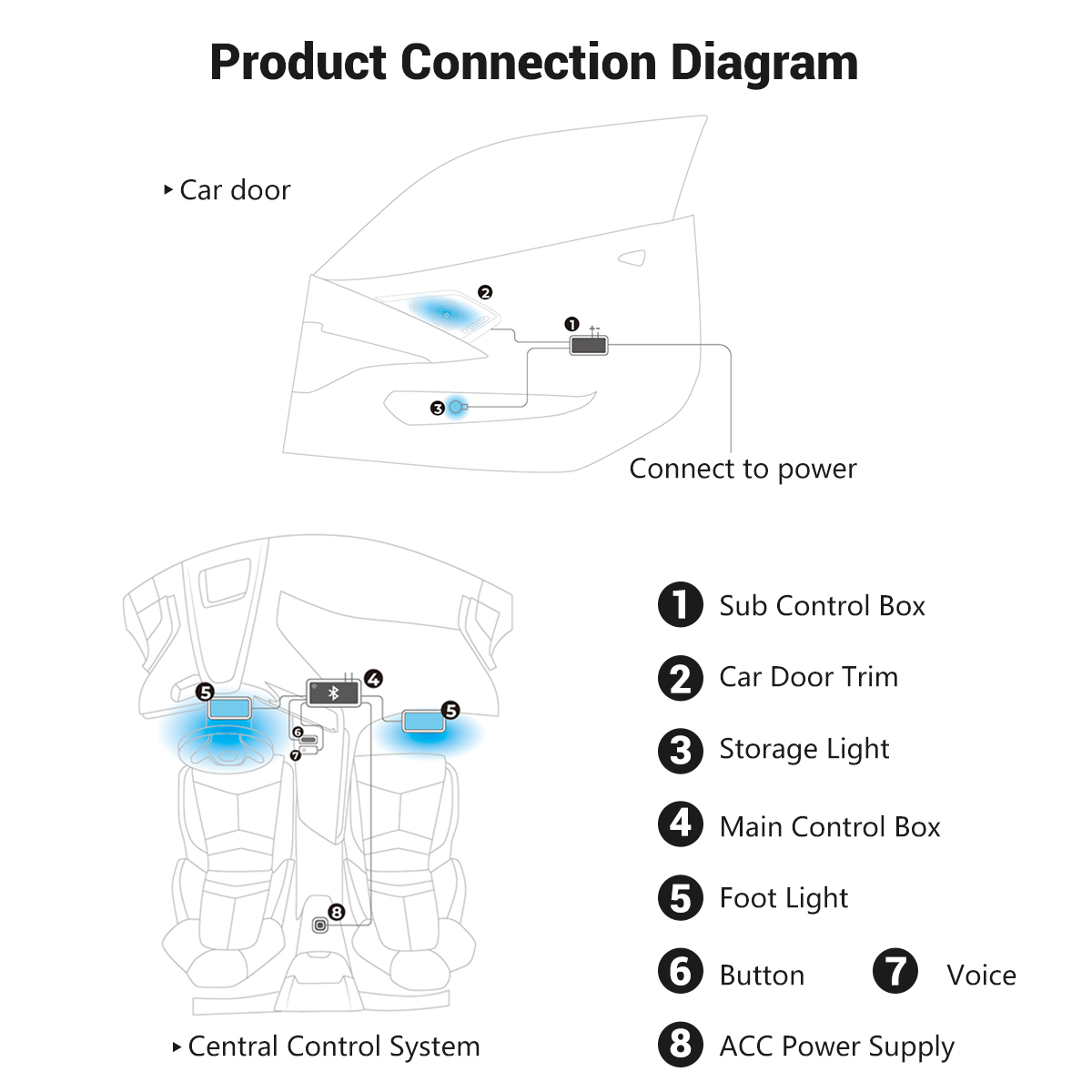 Product Connection Diagram

▸ Car door

2

1 + -

3

Connect to power

5

4

5

6

7

8

▸ Central Control System

1 Sub Control Box

2 Car Door Trim

3 Storage Light

4 Main Control Box

5 Foot Light

6 Button 7 Voice

8 ACC Power Supply