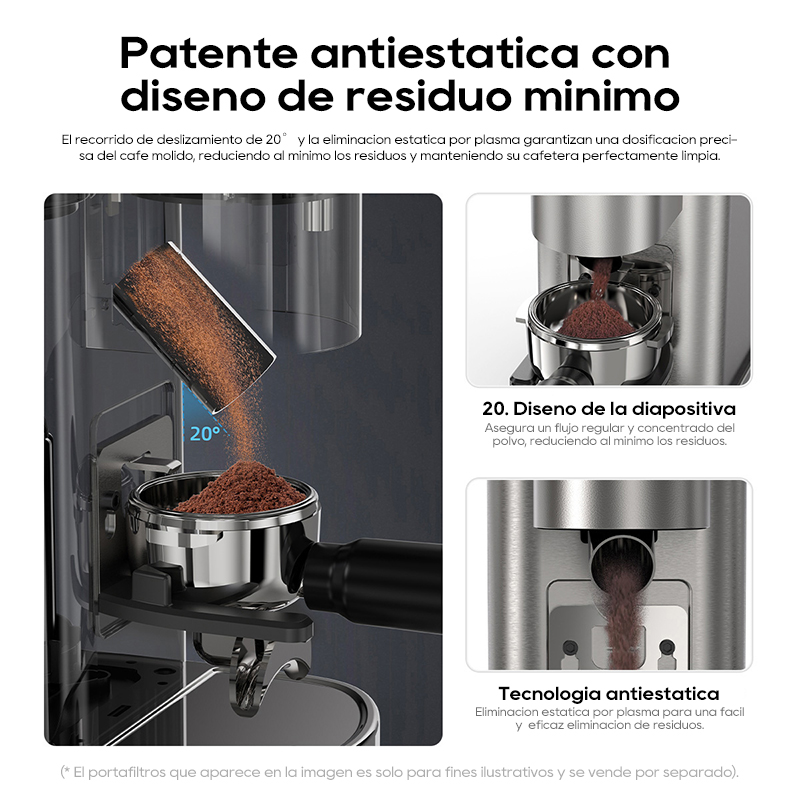 Patente antiestatica con diseno de residuo minimo

El recorrido de deslizamiento de 20° y la eliminacion estatica por plasma garantizan una dosificacion precisa del cafe molido, reduciendo al minimo los residuos y manteniendo su cafetera perfectamente limpia.

20°

20. Diseno de la diapositiva
Asegura un flujo regular y concentrado del polvo, reduciendo al minimo los residuos.

Tecnologia antiestatica
Eliminacion estatica por plasma para una facil y eficaz eliminacion de residuos.

(* El portafiltros que aparece en la imagen es solo para fines ilustrativos y se vende por separado).