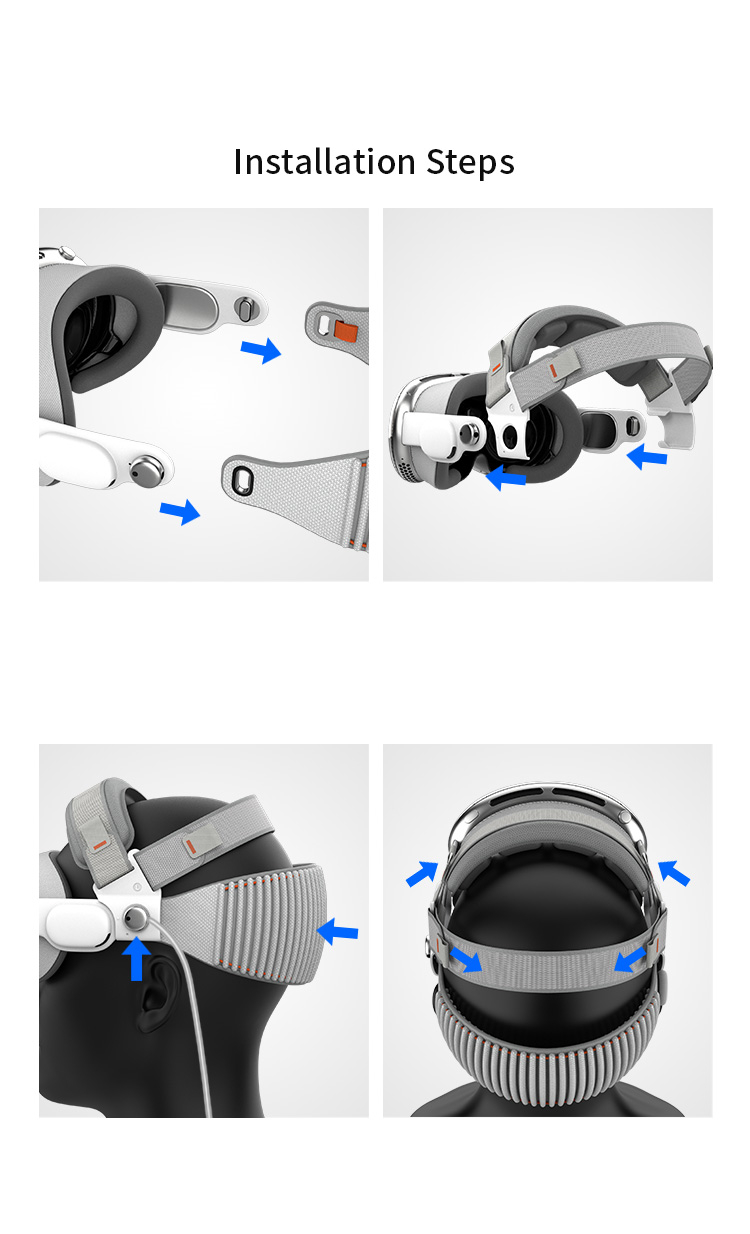 Installation Steps