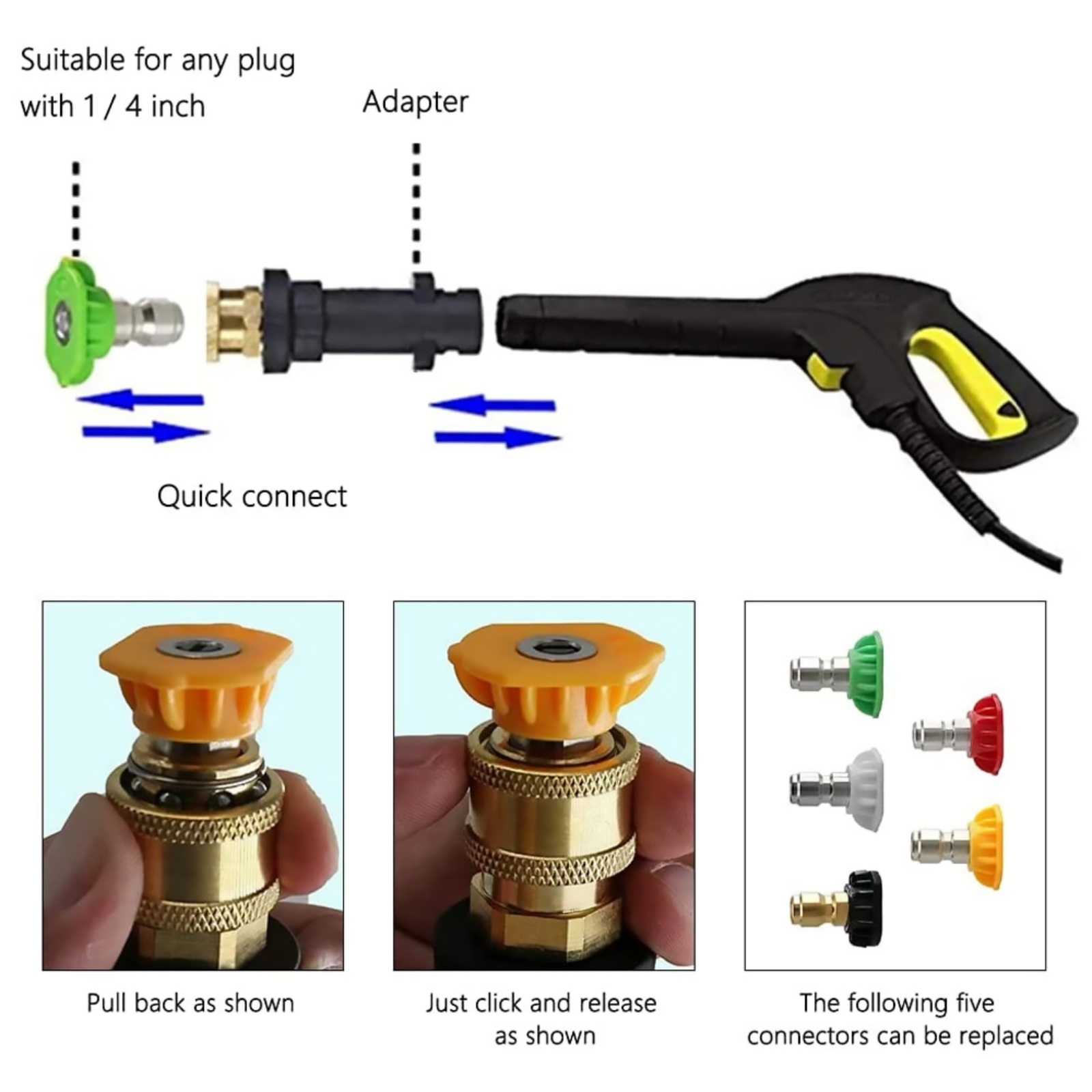 Suitable for any plug with 1 / 4 inch

Adapter

Quick connect

Pull back as shown

Just click and release as shown

The following five connectors can be replaced