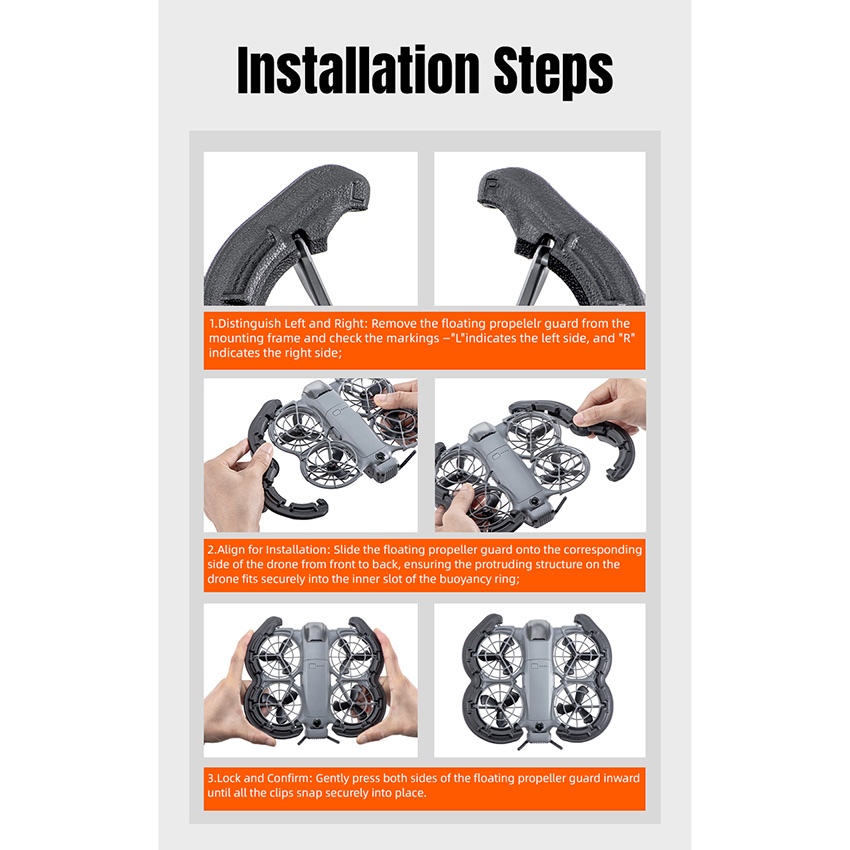 Installation Steps

1.Distinguish Left and Right: Remove the floating propelelr guard from the mounting frame and check the markings –"L"indicates the left side, and "R" indicates the right side;

2.Align for Installation: Slide the floating propeller guard onto the corresponding side of the drone from front to back, ensuring the protruding structure on the drone fits securely into the inner slot of the buoyancy ring;

3.Lock and Confirm: Gently press both sides of the floating propeller guard inward until all the clips snap securely into place.