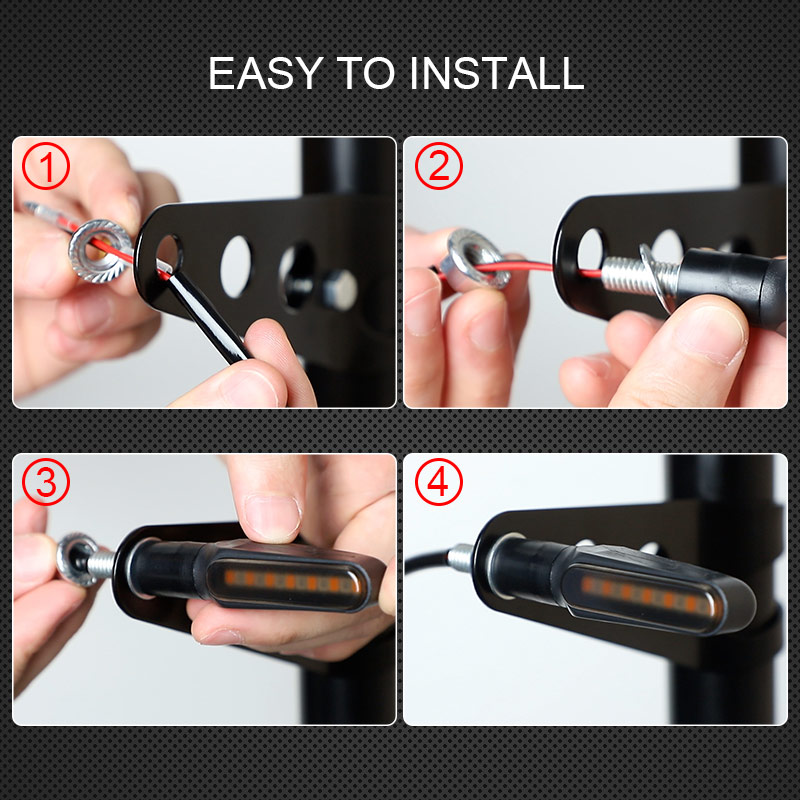 EASY TO INSTALL

①

②

③

④