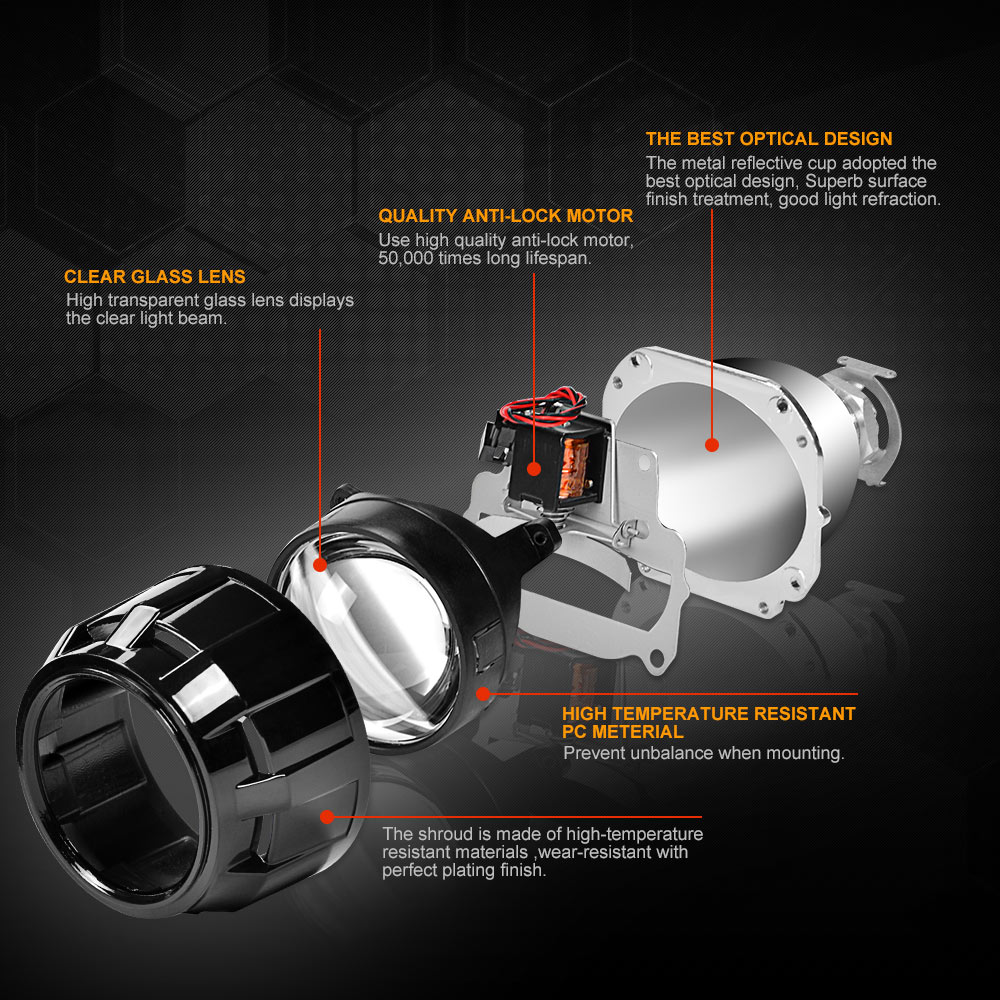 THE BEST OPTICAL DESIGN
The metal reflective cup adopted the best optical design, Superb surface finish treatment, good light refraction.

QUALITY ANTI-LOCK MOTOR
Use high quality anti-lock motor, 50,000 times long lifespan.

CLEAR GLASS LENS
High transparent glass lens displays the clear light beam.

HIGH TEMPERATURE RESISTANT PC METERIAL
Prevent unbalance when mounting.

The shroud is made of high-temperature resistant materials ,wear-resistant with perfect plating finish.