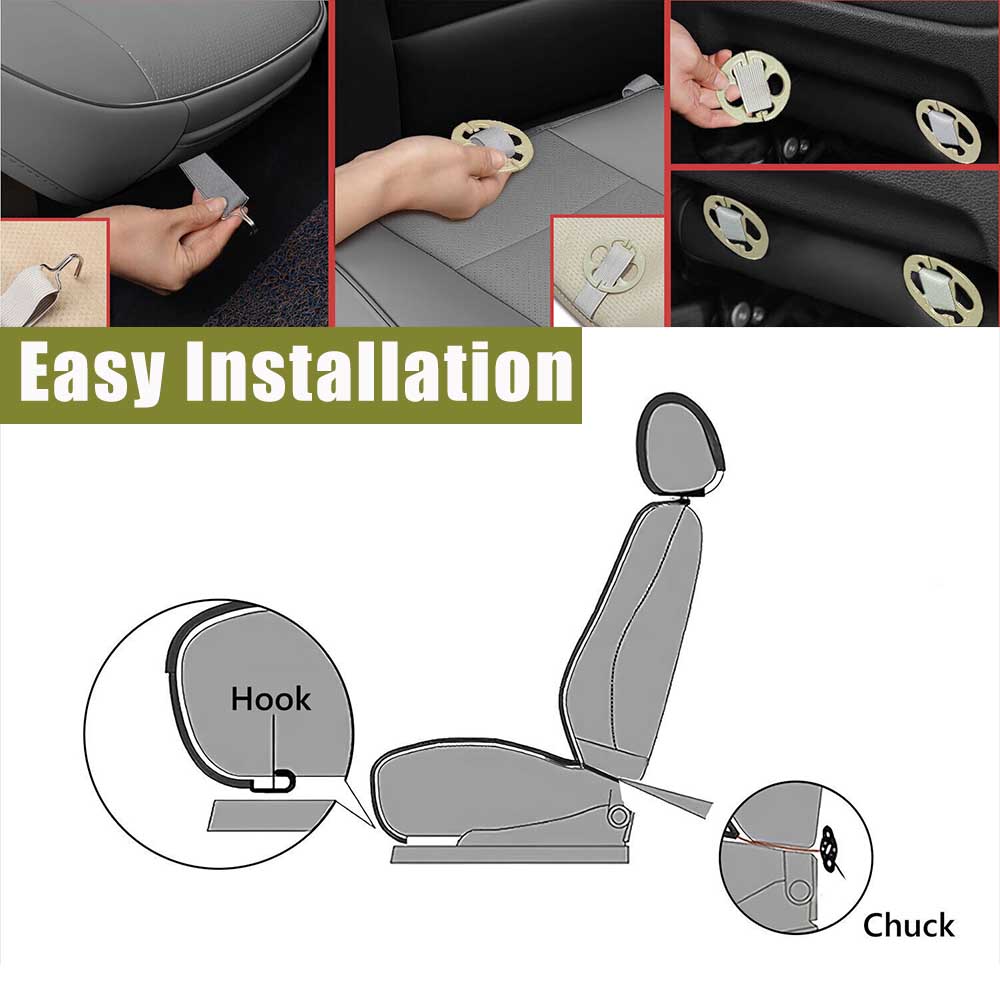 Easy Installation

Hook

Chuck