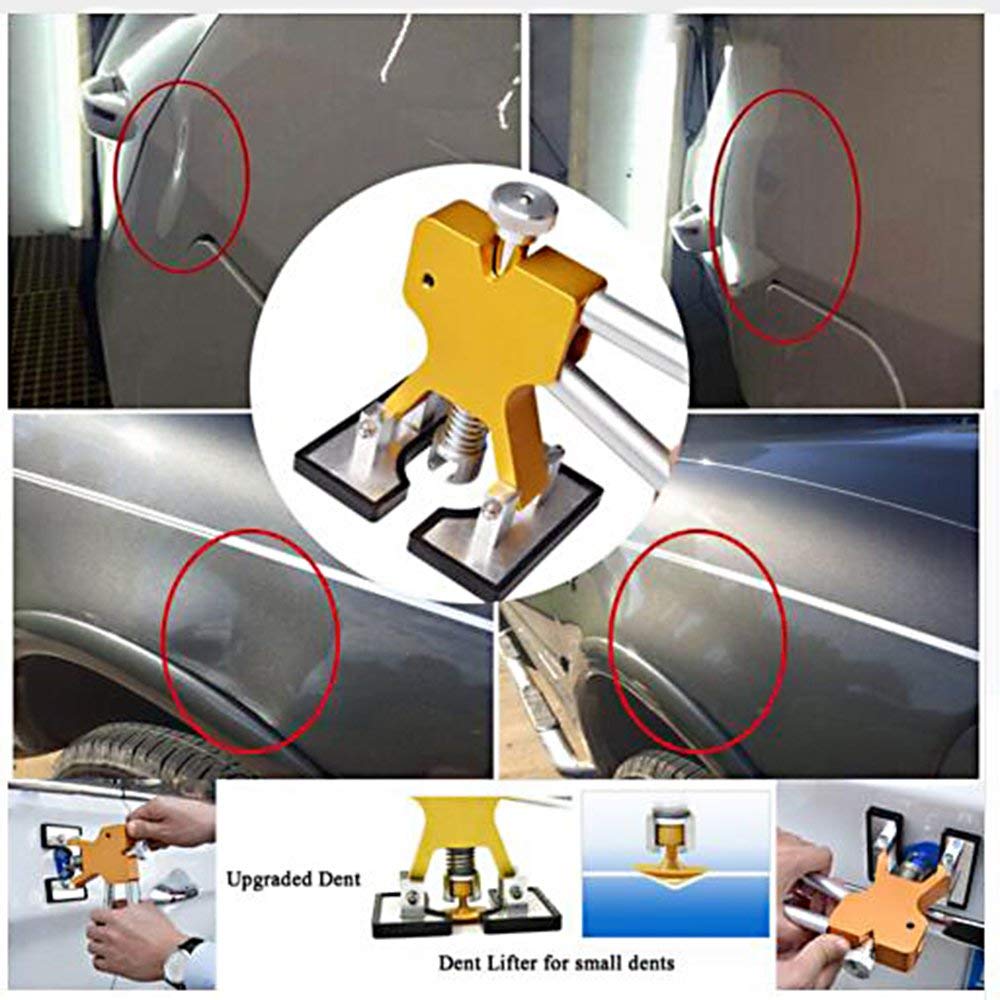 Upgraded Dent

Dent Lifter for small dents