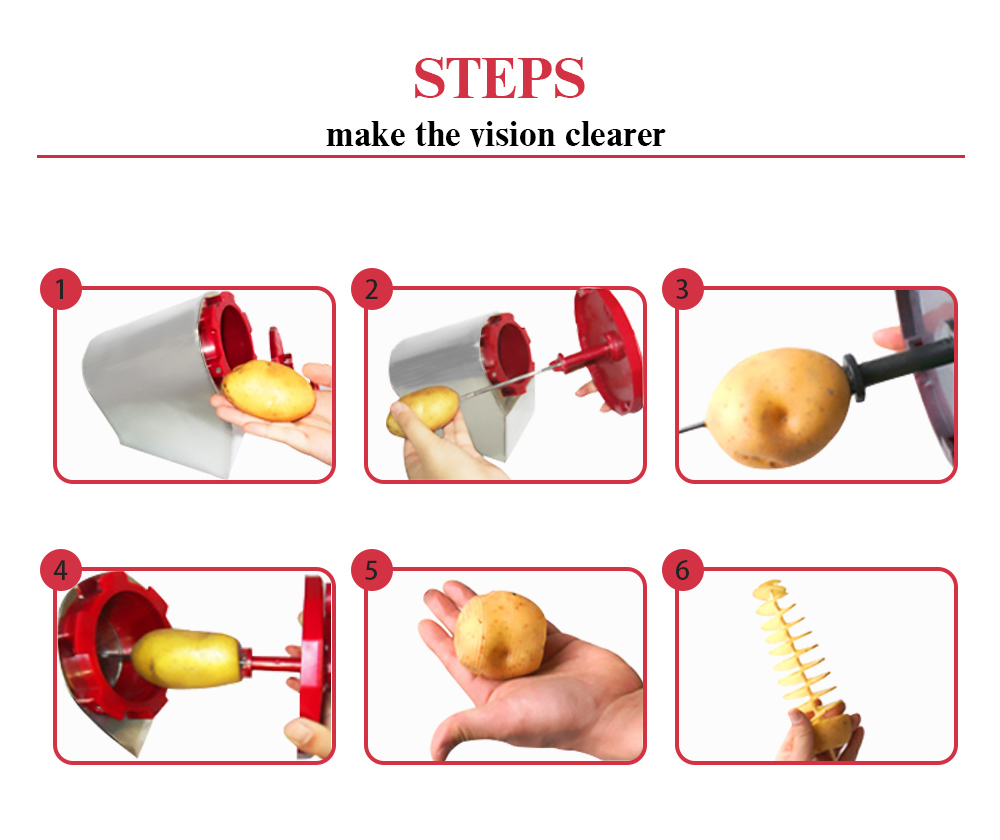 STEPS
make the vision clearer

1

2

3

4

5

6