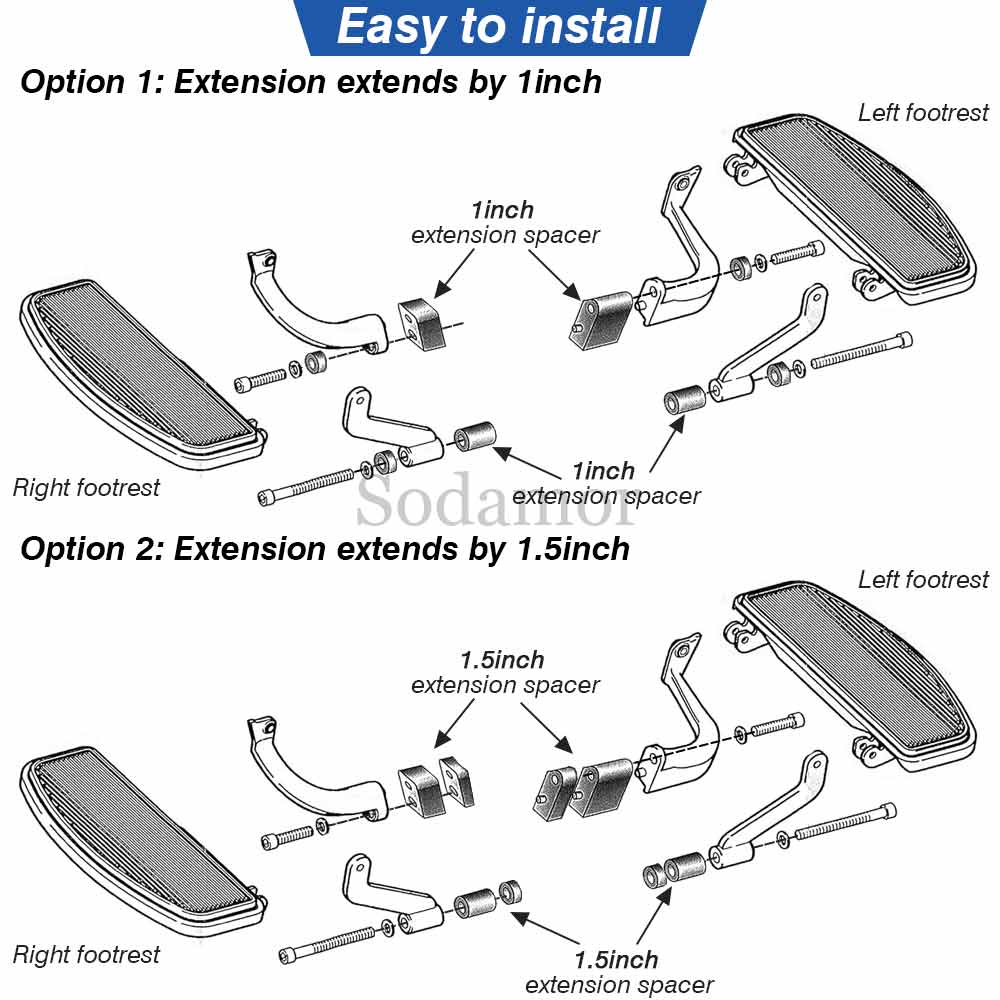 Easy to install

Option 1: Extension extends by 1inch

Left footrest

1inch
extension spacer

Right footrest

1inch
extension spacer

Sodamor

Option 2: Extension extends by 1.5inch

Left footrest

1.5inch
extension spacer

Right footrest

1.5inch
extension spacer