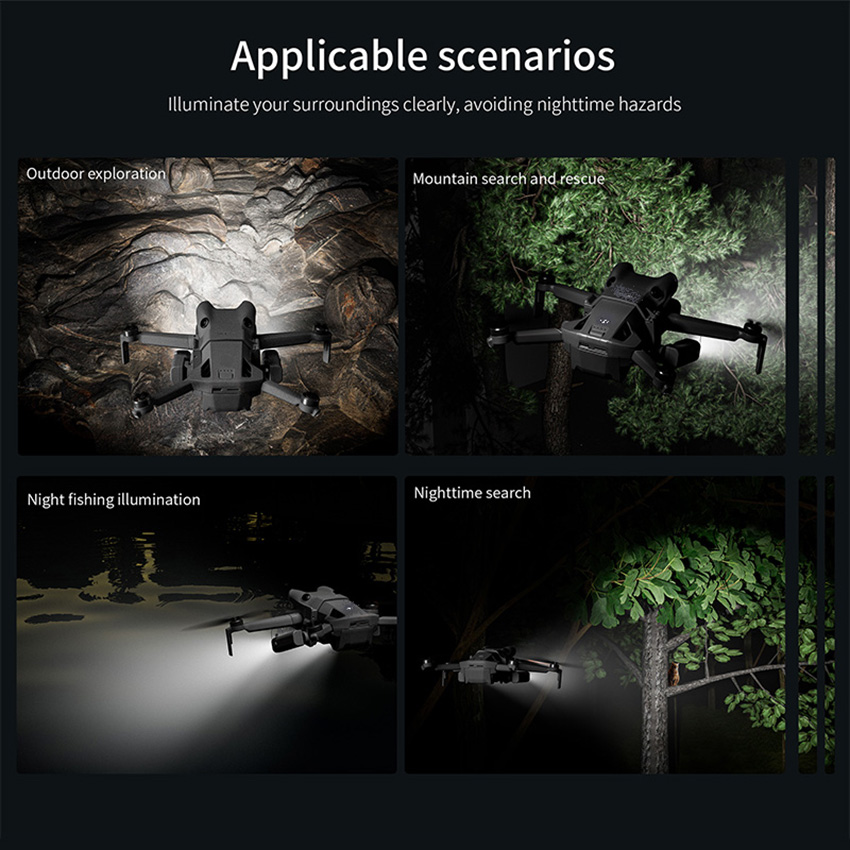 Applicable scenarios

Illuminate your surroundings clearly, avoiding nighttime hazards

Outdoor exploration

Mountain search and rescue

Night fishing illumination

Nighttime search