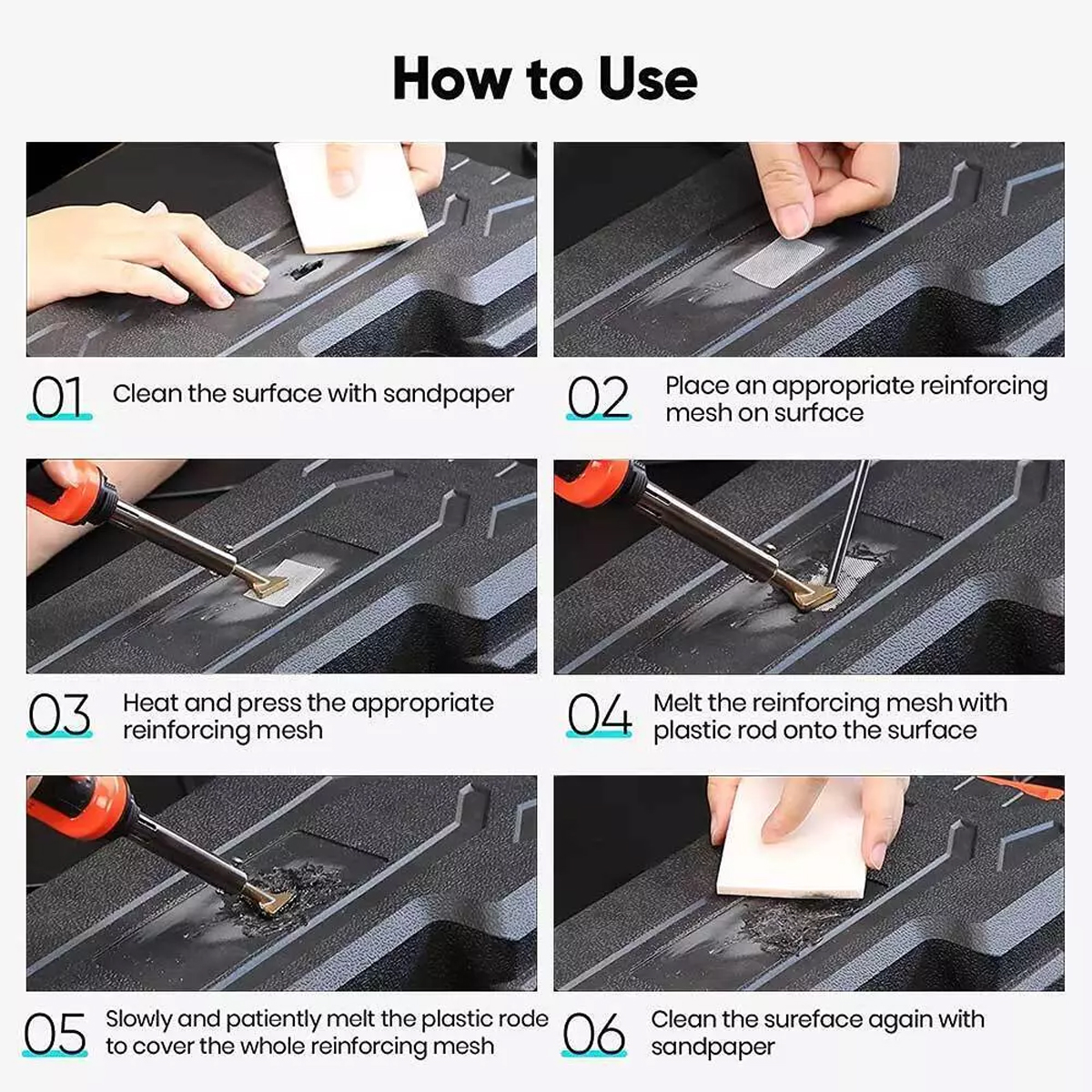 How to Use

01 Clean the surface with sandpaper

02 Place an appropriate reinforcing mesh on surface

03 Heat and press the appropriate reinforcing mesh

04 Melt the reinforcing mesh with plastic rod onto the surface

05 Slowly and patiently melt the plastic rode to cover the whole reinforcing mesh

06 Clean the sureface again with sandpaper