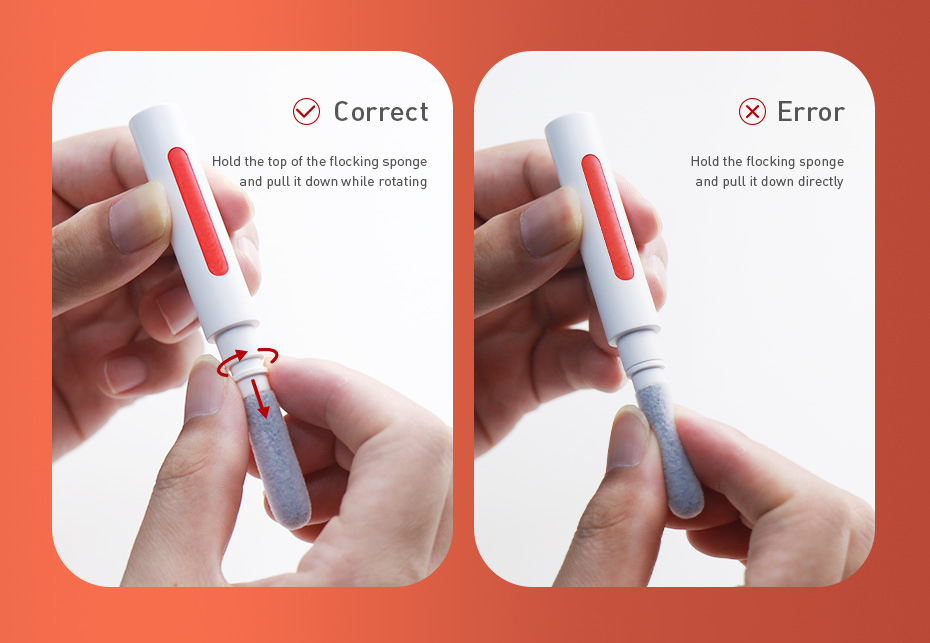 Correct

Hold the top of the flocking sponge and pull it down while rotating

Error

Hold the flocking sponge and pull it down directly