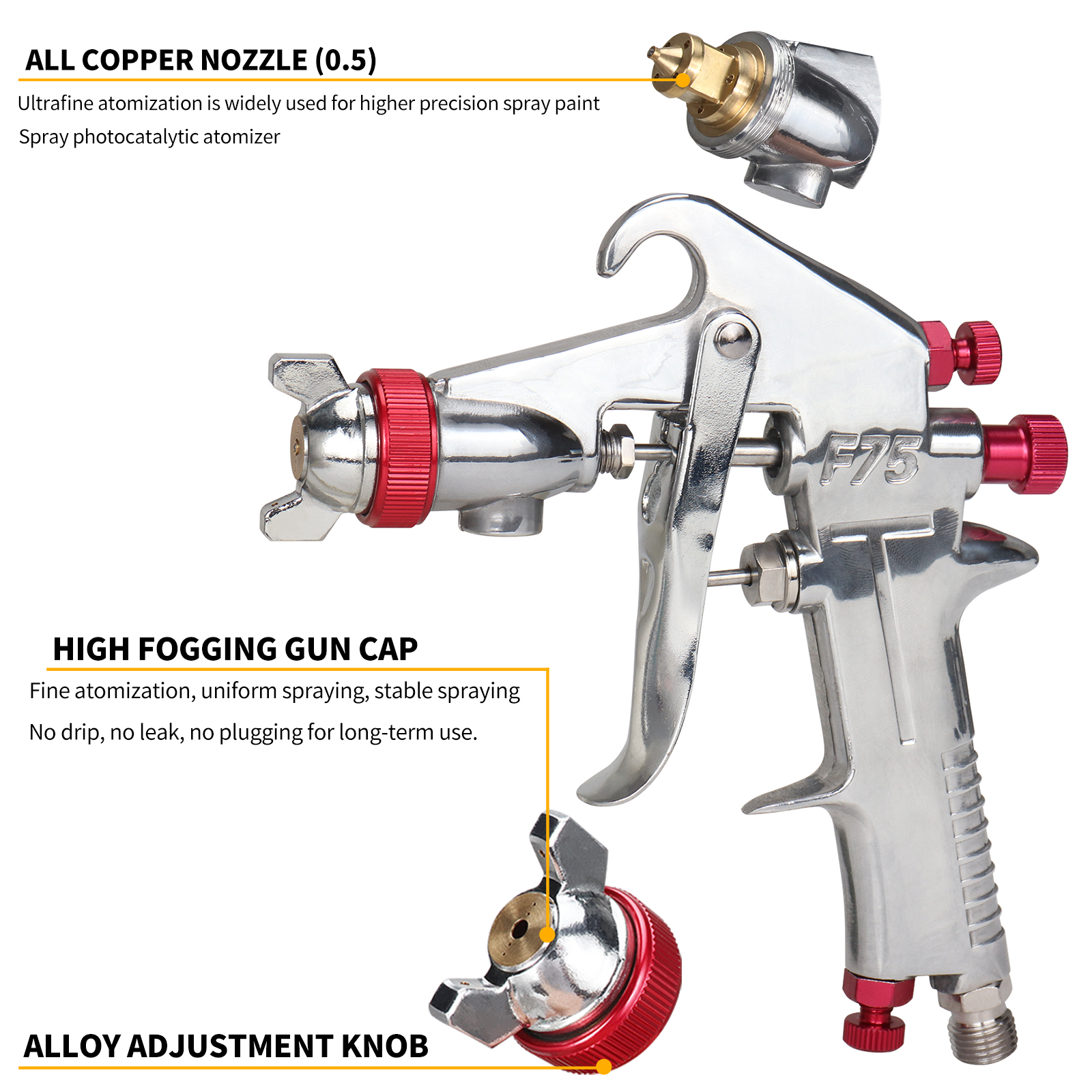 ALL COPPER NOZZLE (0.5)
Ultrafine atomization is widely used for higher precision spray paint
Spray photocatalytic atomizer

F75

HIGH FOGGING GUN CAP
Fine atomization, uniform spraying, stable spraying
No drip, no leak, no plugging for long-term use.

ALLOY ADJUSTMENT KNOB