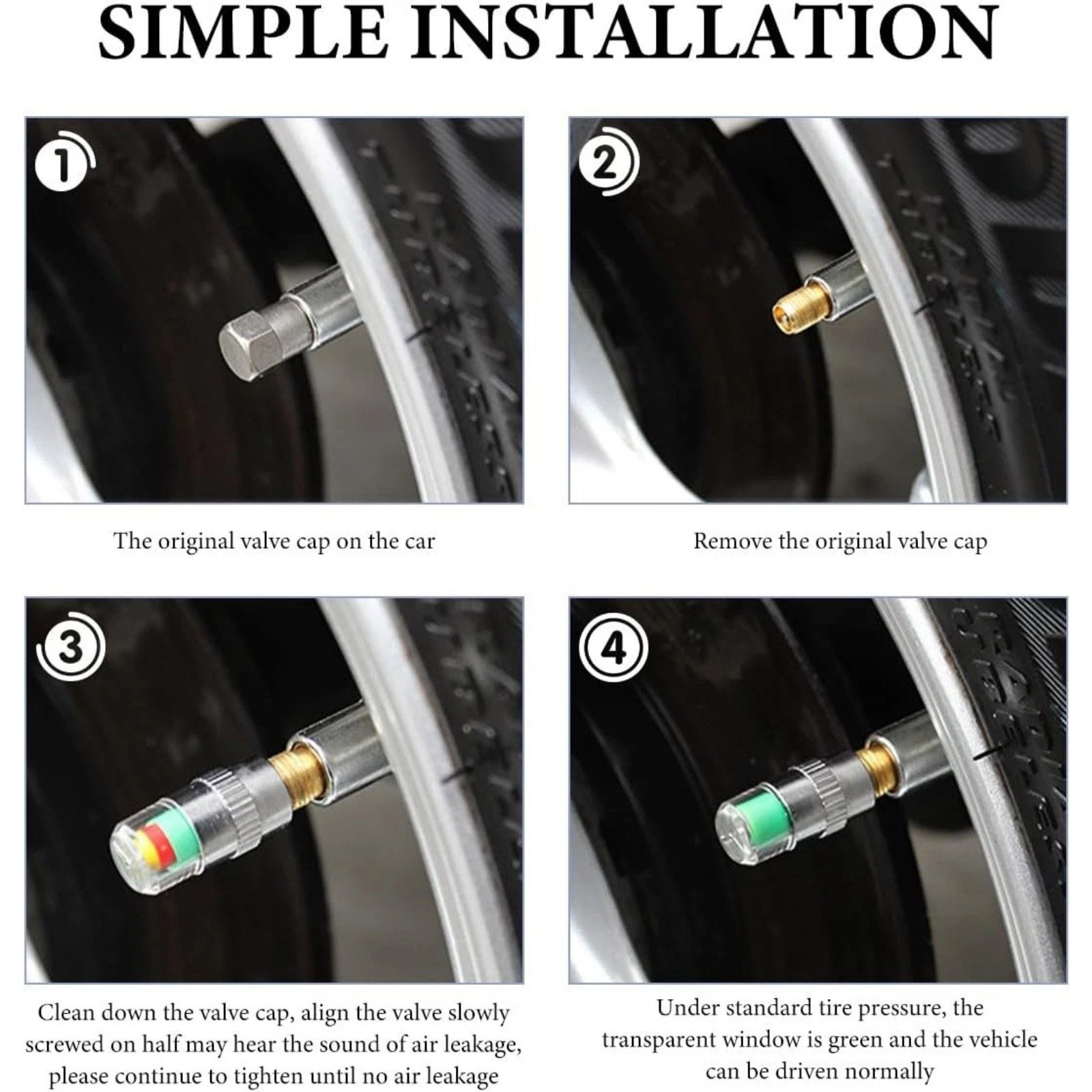 SIMPLE INSTALLATION

1

The original valve cap on the car

2

Remove the original valve cap

3

Clean down the valve cap, align the valve slowly screwed on half may hear the sound of air leakage, please continue to tighten until no air leakage

4

Under standard tire pressure, the transparent window is green and the vehicle can be driven normally