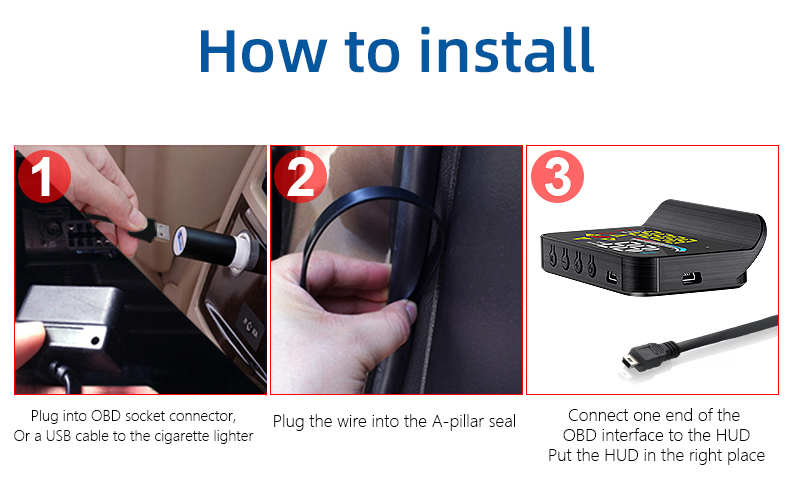 How to install

1

Plug into OBD socket connector,
Or a USB cable to the cigarette lighter

2

Plug the wire into the A-pillar seal

3

Connect one end of the
OBD interface to the HUD
Put the HUD in the right place