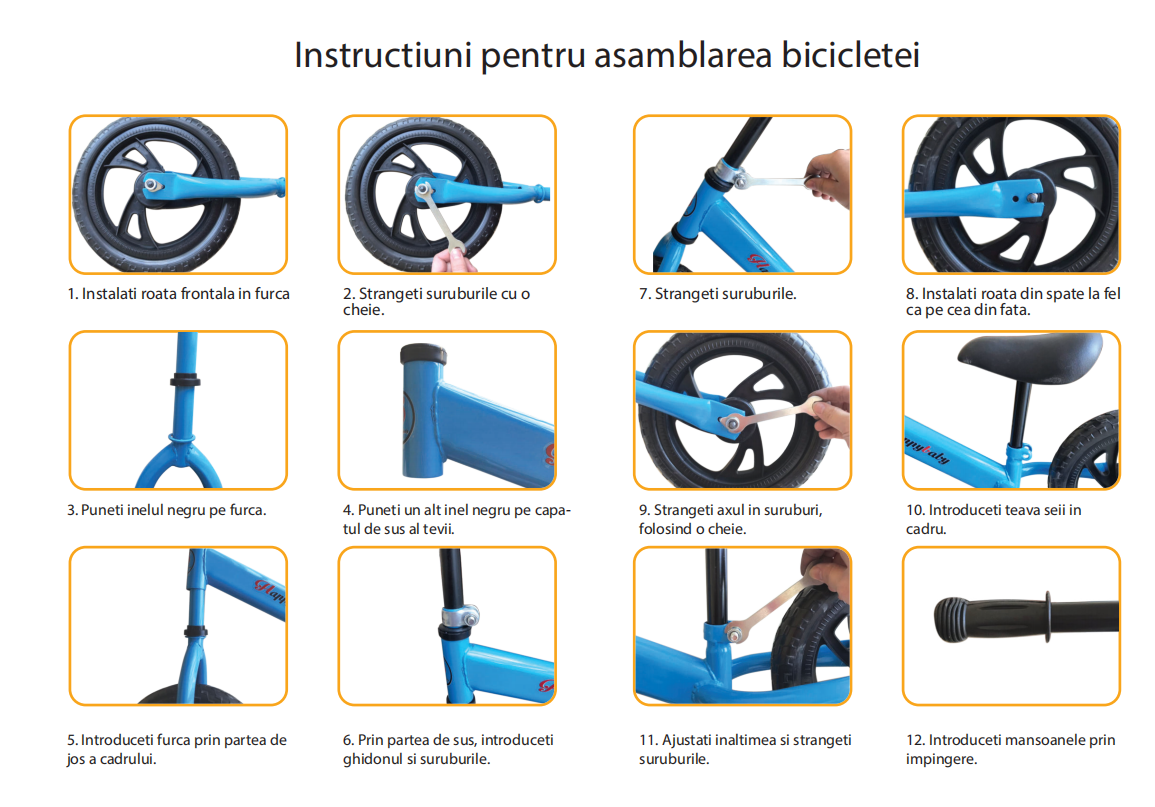 Instructiuni pentru asamblarea bicicletei

1. Instalati roata frontala in furca

2. Strangeti suruburile cu o cheie.

3. Puneti inelul negru pe furca.

4. Puneti un alt inel negru pe capatul de sus al tevii.

5. Introduceti furca prin partea de jos a cadrului.

6. Prin partea de sus, introduceti ghidonul si suruburile.

7. Strangeti suruburile.

8. Instalati roata din spate la fel ca pe cea din fata.

9. Strangeti axul in suruburi, folosind o cheie.

10. Introduceti teava seii in cadru.

11. Ajustati inaltimea si strangeti suruburile.

12. Introduceti mansoanele prin impingere.