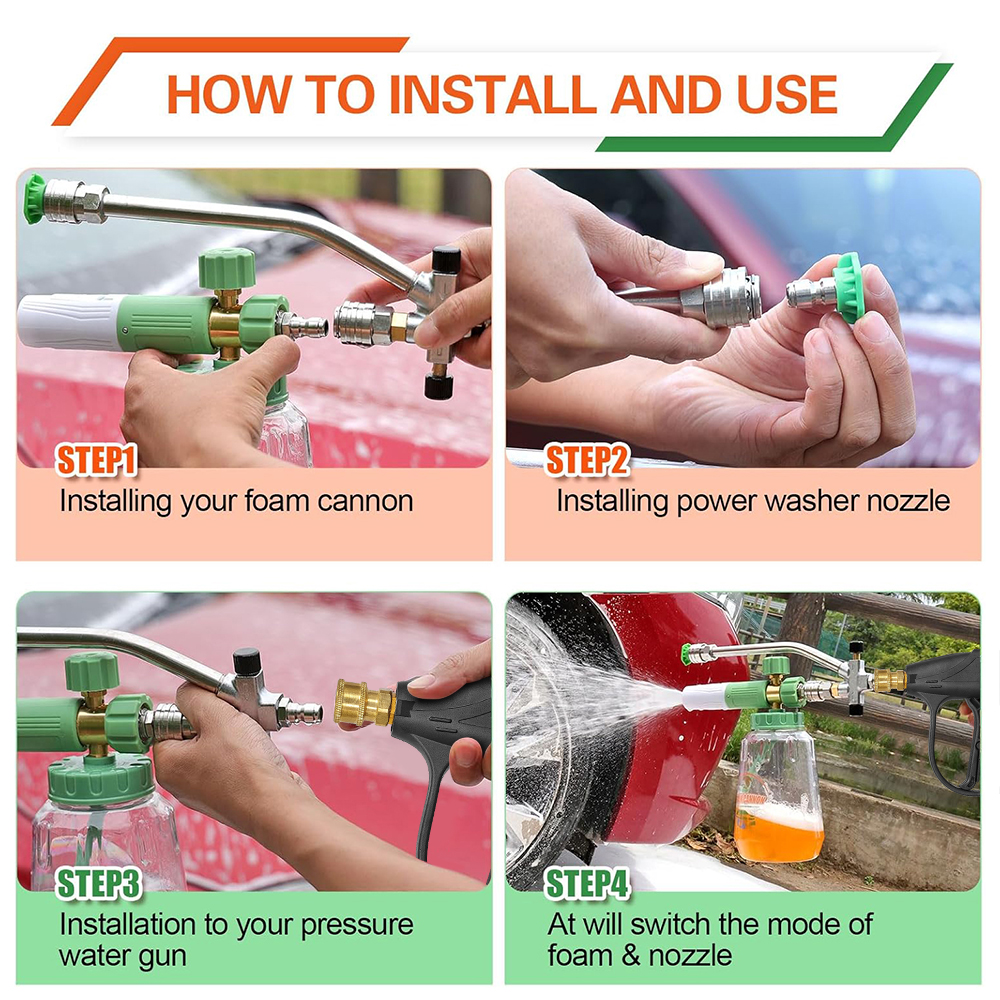 HOW TO INSTALL AND USE

STEP1
Installing your foam cannon

STEP2
Installing power washer nozzle

STEP3
Installation to your pressure water gun

STEP4
At will switch the mode of foam & nozzle