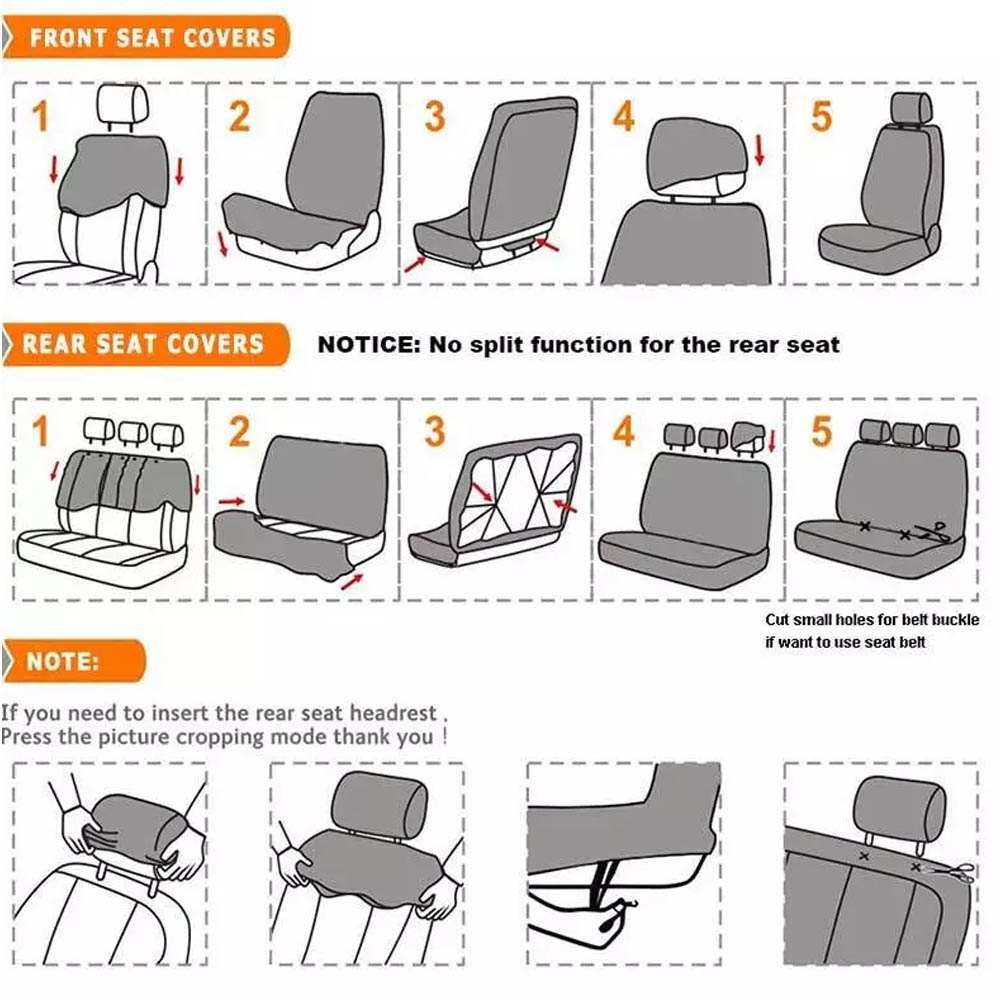 FRONT SEAT COVERS

1

2

3

4

5

REAR SEAT COVERS

NOTICE: No split function for the rear seat

1

2

3

4

5

Cut small holes for belt buckle if want to use seat belt

NOTE:

If you need to insert the rear seat headrest .
Press the picture cropping mode thank you !