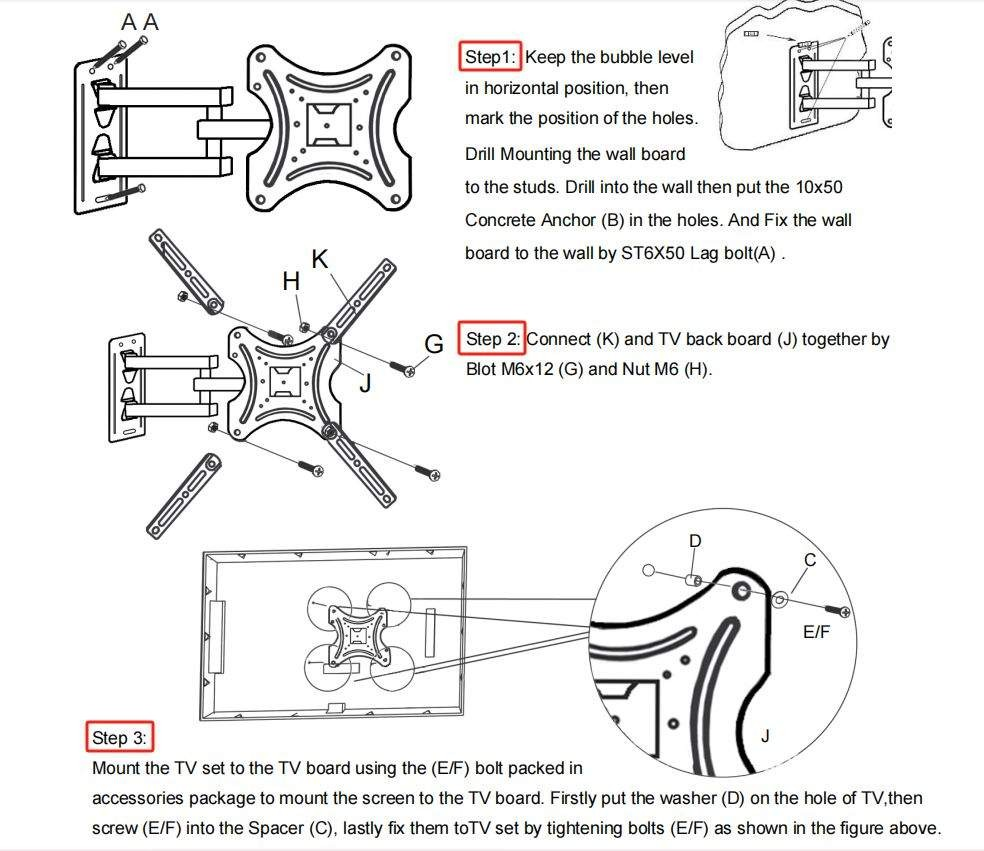 A A

Step1: Keep the bubble level in horizontal position, then mark the position of the holes. Drill Mounting the wall board to the studs. Drill into the wall then put the 10x50 Concrete Anchor (B) in the holes. And Fix the wall board to the wall by ST6X50 Lag bolt(A) .

K

H

G

J

Step 2: Connect (K) and TV back board (J) together by Blot M6x12 (G) and Nut M6 (H).

D

C

E/F

J

Step 3:
Mount the TV set to the TV board using the (E/F) bolt packed in accessories package to mount the screen to the TV board. Firstly put the washer (D) on the hole of TV,then screw (E/F) into the Spacer (C), lastly fix them toTV set by tightening bolts (E/F) as shown in the figure above.