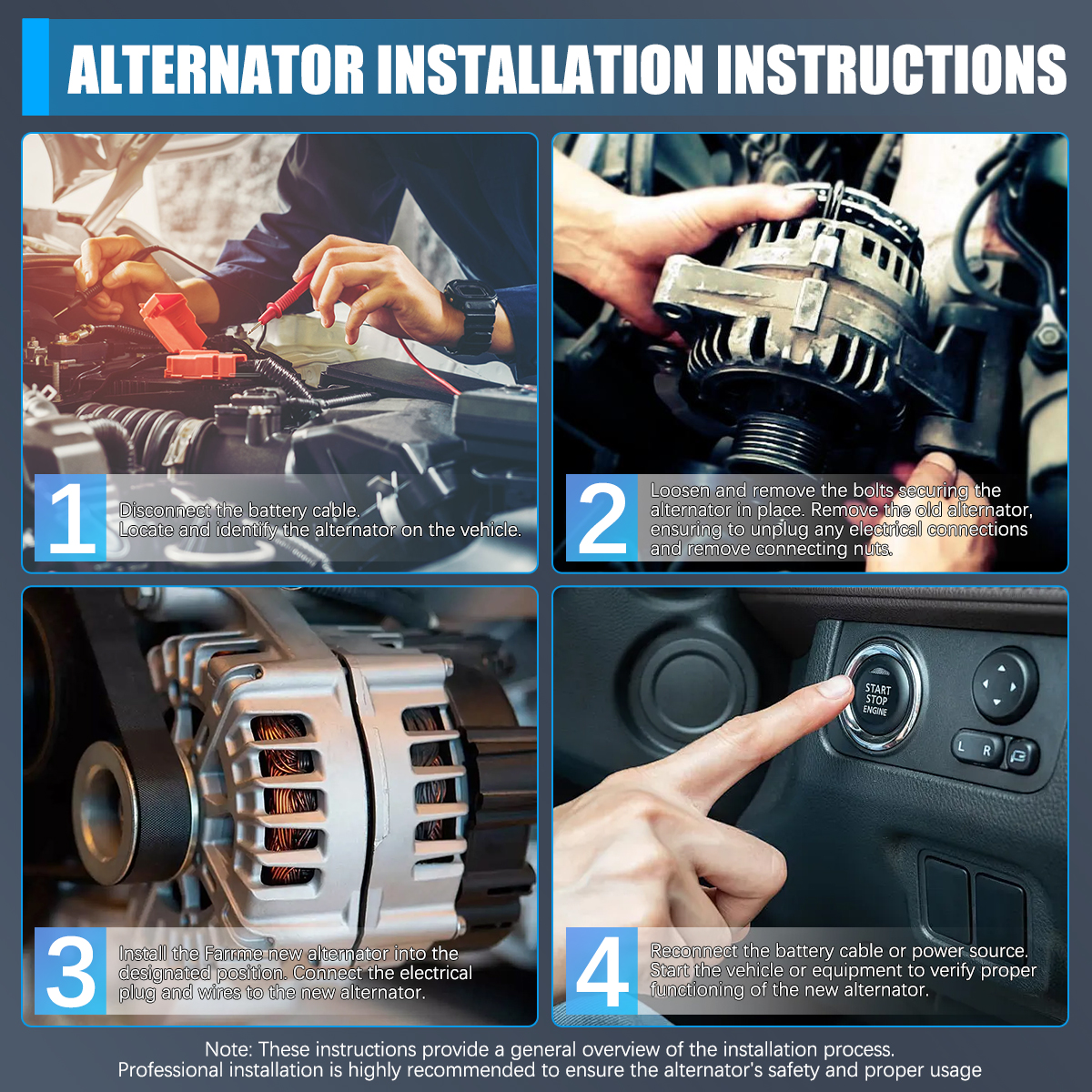 ALTERNATOR INSTALLATION INSTRUCTIONS

1
Disconnect the battery cable.
Locate and identify the alternator on the vehicle.

2
Loosen and remove the bolts securing the alternator in place. Remove the old alternator, ensuring to unplug any electrical connections and remove connecting nuts.

3
Install the Farrme new alternator into the designated position. Connect the electrical plug and wires to the new alternator.

START
STOP
ENGINE

L R

4
Reconnect the battery cable or power source. Start the vehicle or equipment to verify proper functioning of the new alternator.

Note: These instructions provide a general overview of the installation process.
Professional installation is highly recommended to ensure the alternator's safety and proper usage