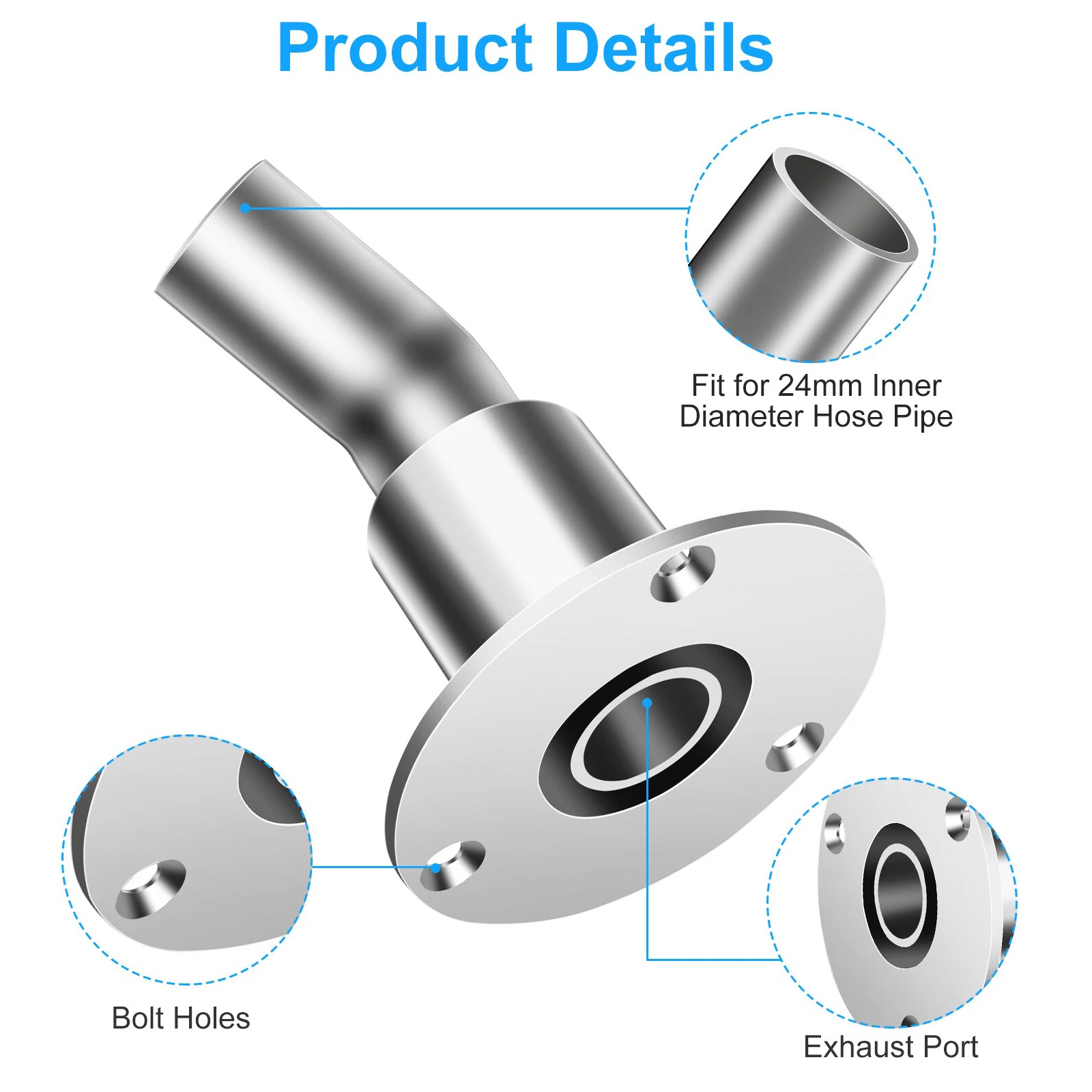 Product Details

Fit for 24mm Inner Diameter Hose Pipe

Bolt Holes

Exhaust Port